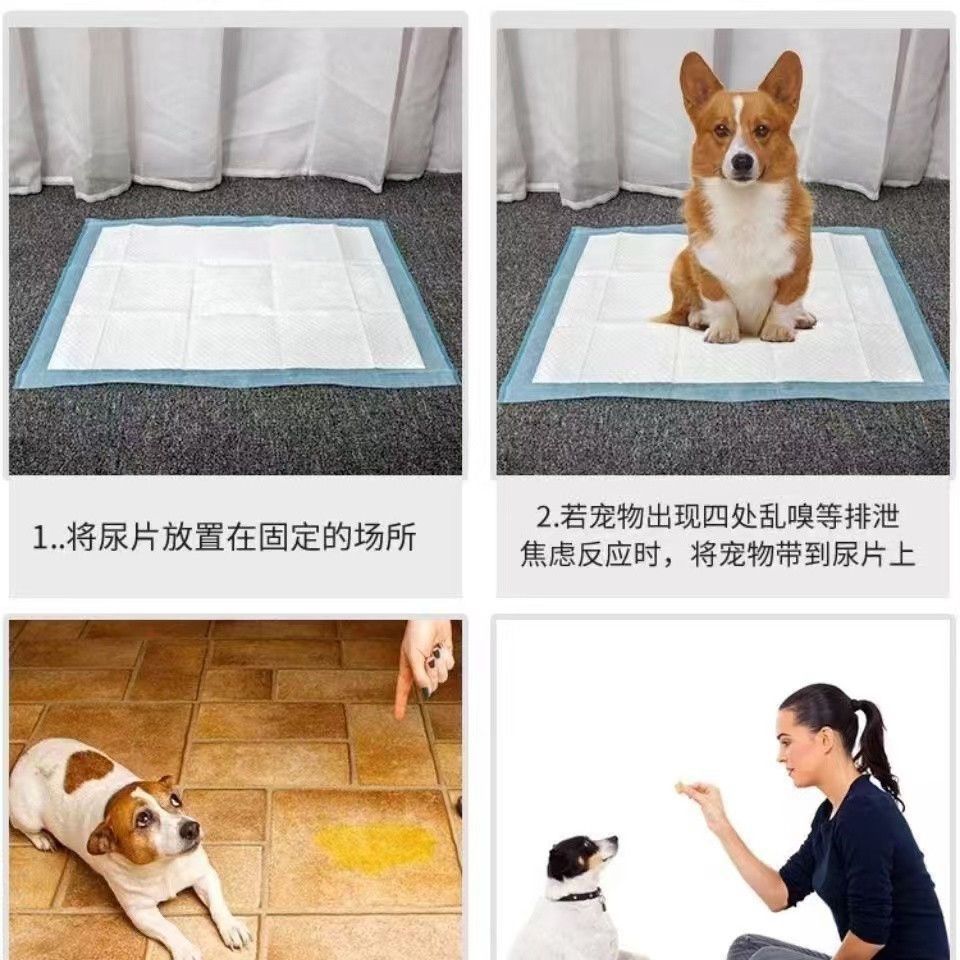 1..将尿片放置在固定的场所

2.若宠物出现四处乱嗅等排泄焦虑反应时，将宠物带到尿片上