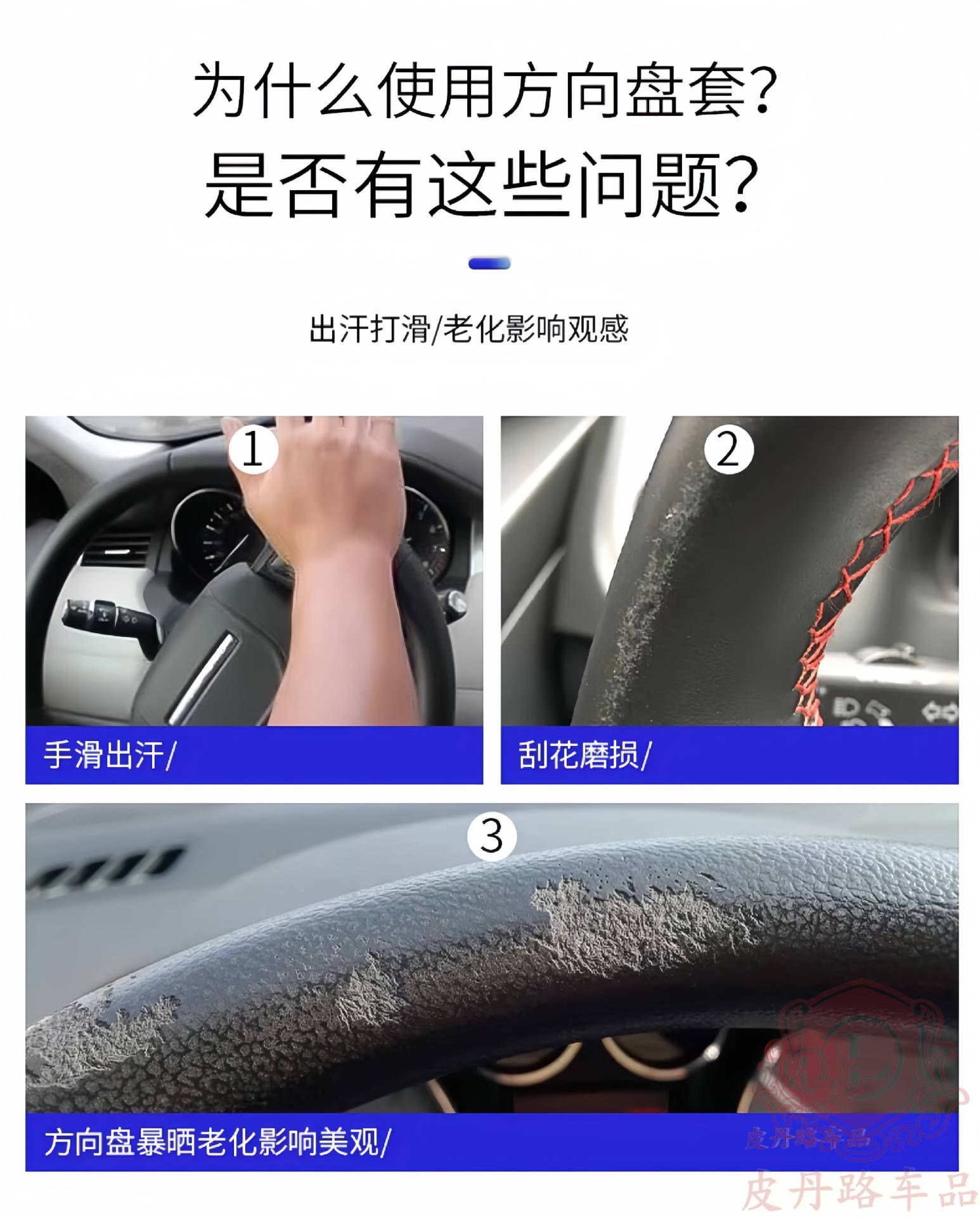 为什么使用方向盘套?
是否有这些问题?

出汗打滑/老化影响观感

1

手滑出汗/

2

刮花磨损/

3

方向盘暴晒老化影响美观/

皮丹路车品

皮丹路车品