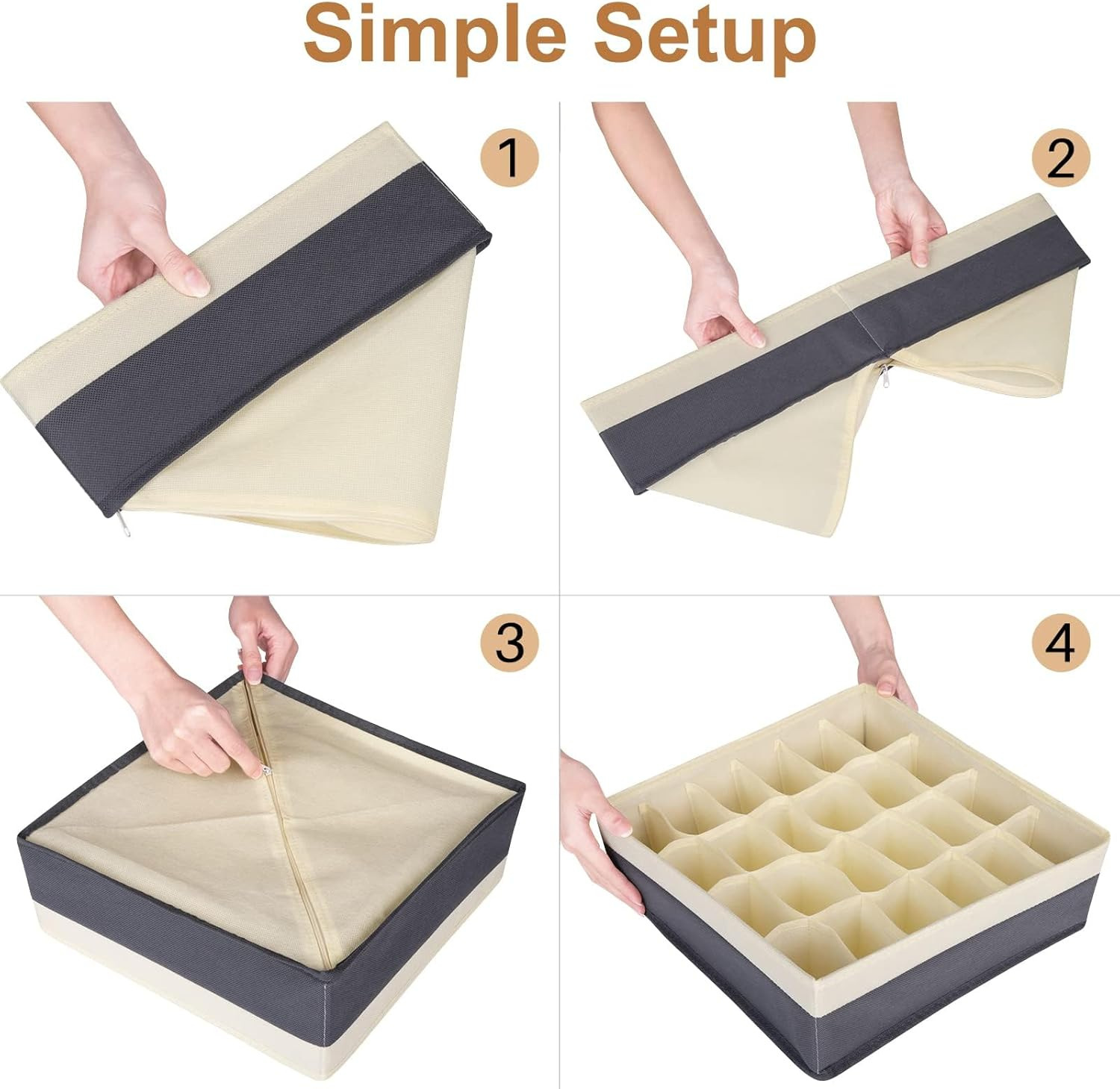 Simple Setup

1

2

3

4