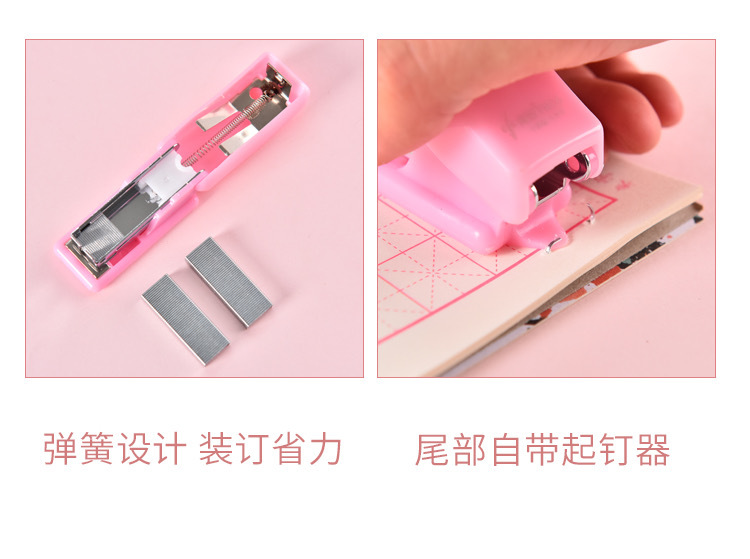 弹簧设计 装订省力

尾部自带起钉器