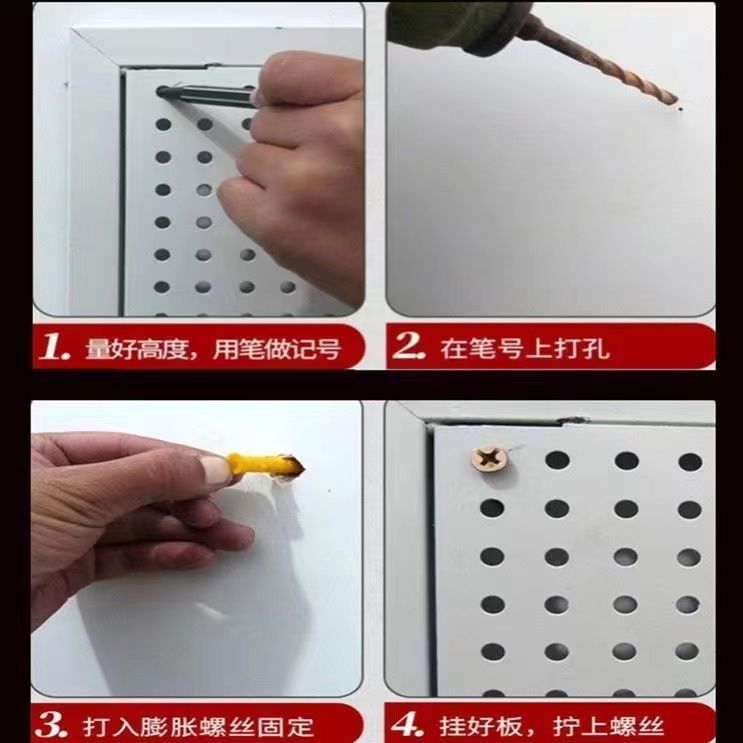 1. 量好高度，用笔做记号

2. 在笔号上打孔

3. 打入膨胀螺丝固定

4. 挂好板，拧上螺丝