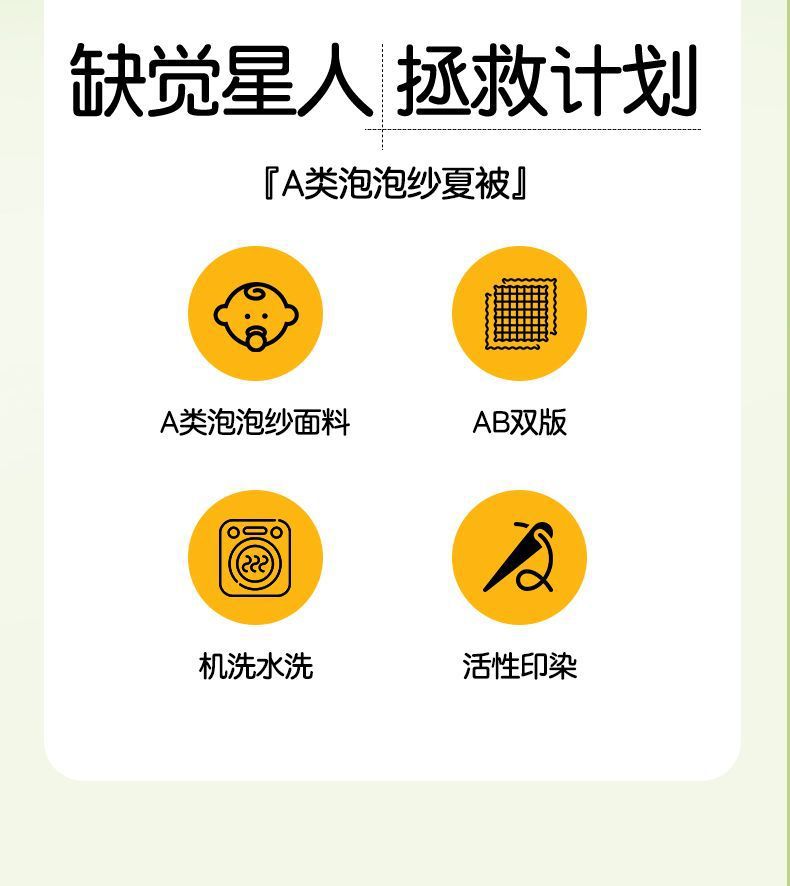 缺觉星人 拯救计划

『A类泡泡纱夏被』

A类泡泡纱面料

AB双版

机洗水洗

活性印染