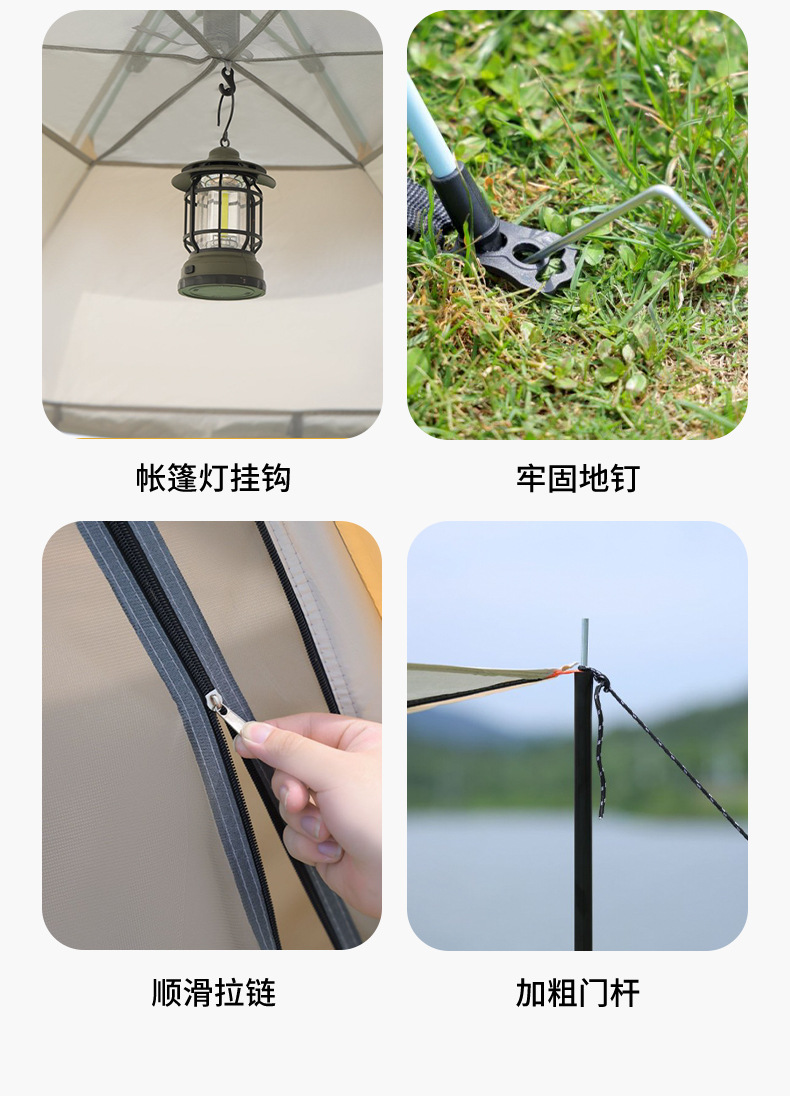 帐篷灯挂钩

牢固地钉

顺滑拉链

加粗门杆