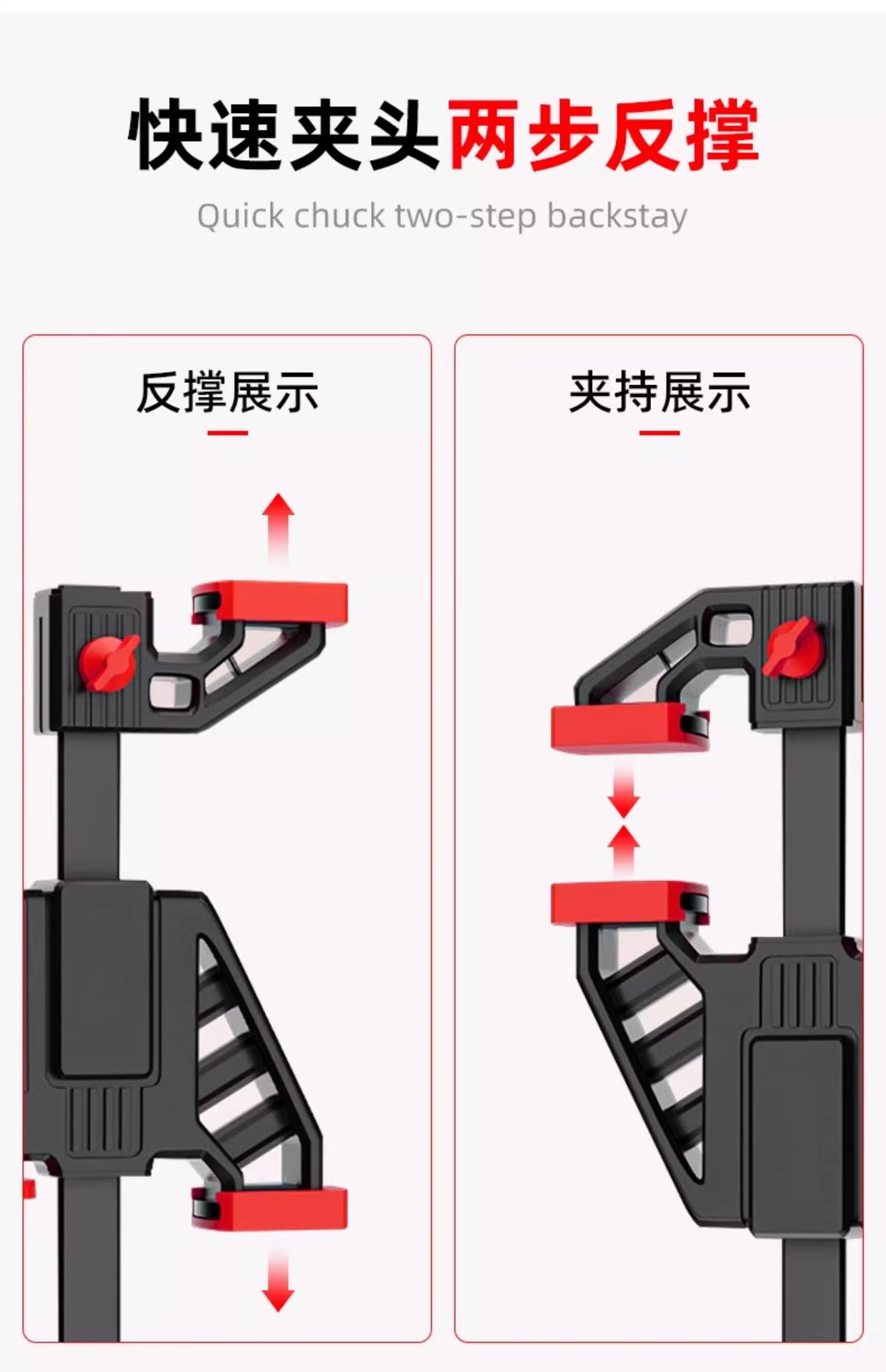 快速夹头两步反撑

Quick chuck two-step backstay

反撑展示

夹持展示