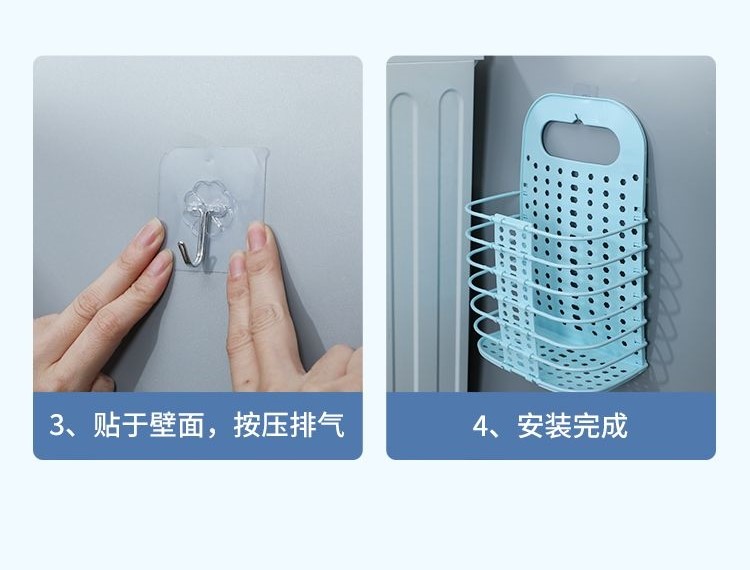 3、贴于壁面，按压排气

4、安装完成