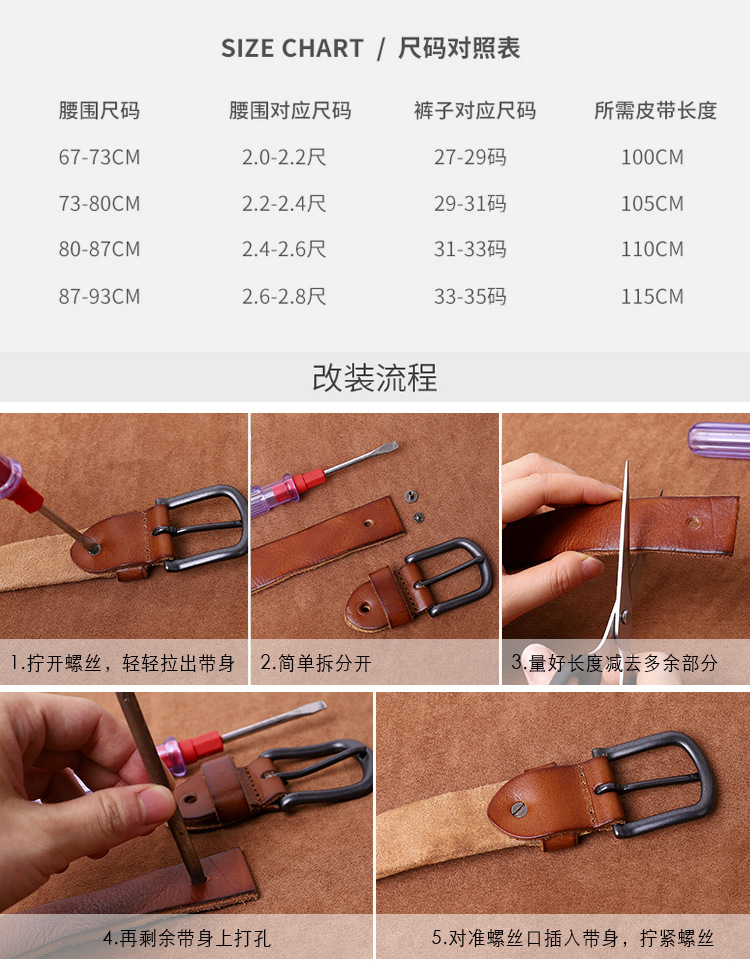 SIZE CHART / 尺码对照表

| 腰围尺码 | 腰围对应尺码 | 裤子对应尺码 | 所需皮带长度 |
|---|---|---|---|
| 67-73CM | 2.0-2.2尺 | 27-29码 | 100CM |
| 73-80CM | 2.2-2.4尺 | 29-31码 | 105CM |
| 80-87CM | 2.4-2.6尺 | 31-33码 | 110CM |
| 87-93CM | 2.6-2.8尺 | 33-35码 | 115CM |

改装流程

1.拧开螺丝，轻轻拉出带身

2.简单拆分开

3.量好长度减去多余部分

4.再剩余带身上打孔

5.对准螺丝口插入带身，拧紧螺丝