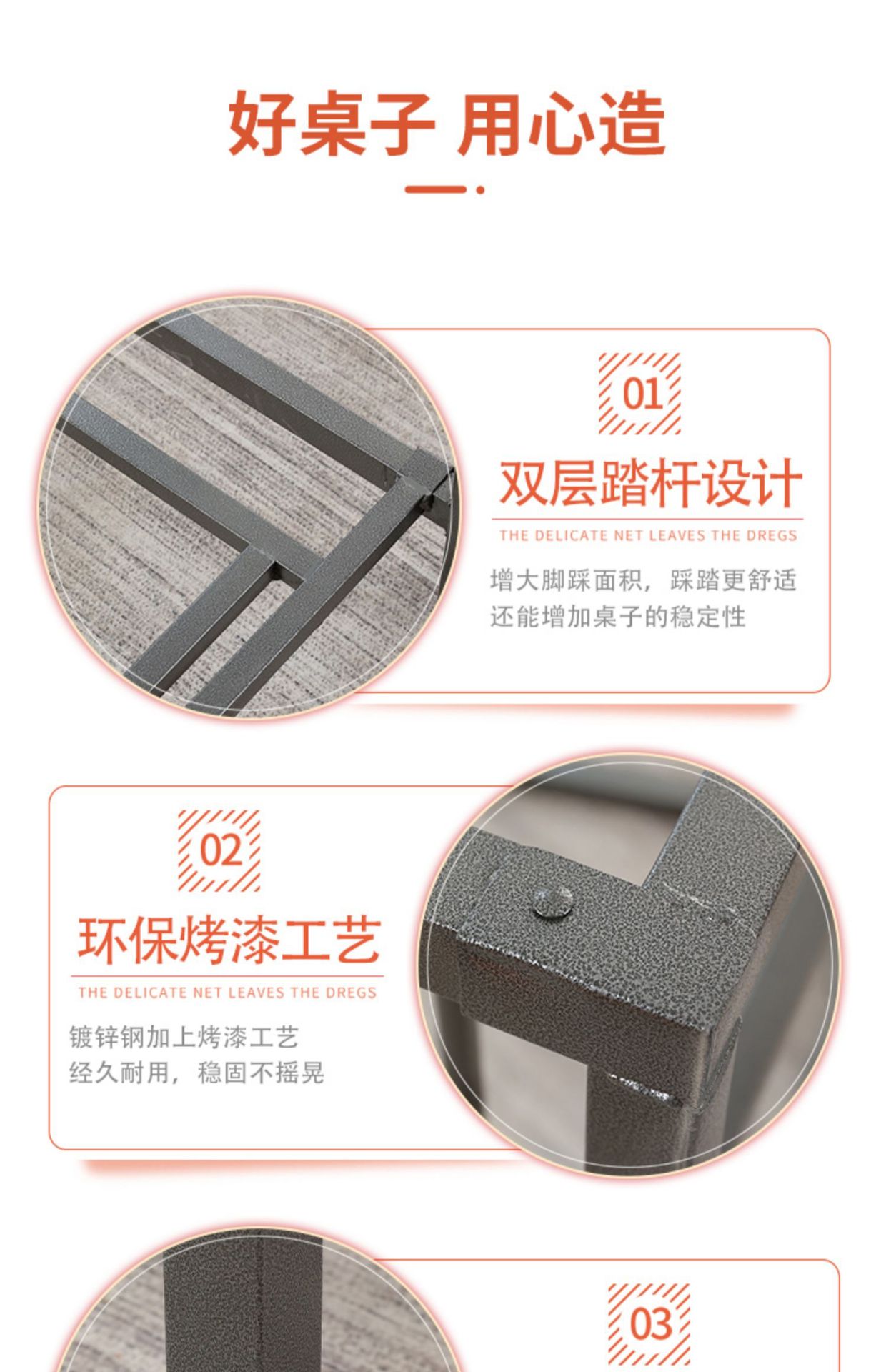 好桌子 用心造

01

双层踏杆设计

THE DELICATE NET LEAVES THE DREGS

增大脚踩面积，踩踏更舒适
还能增加桌子的稳定性

02

环保烤漆工艺

THE DELICATE NET LEAVES THE DREGS

镀锌钢加上烤漆工艺
经久耐用，稳固不摇晃

03