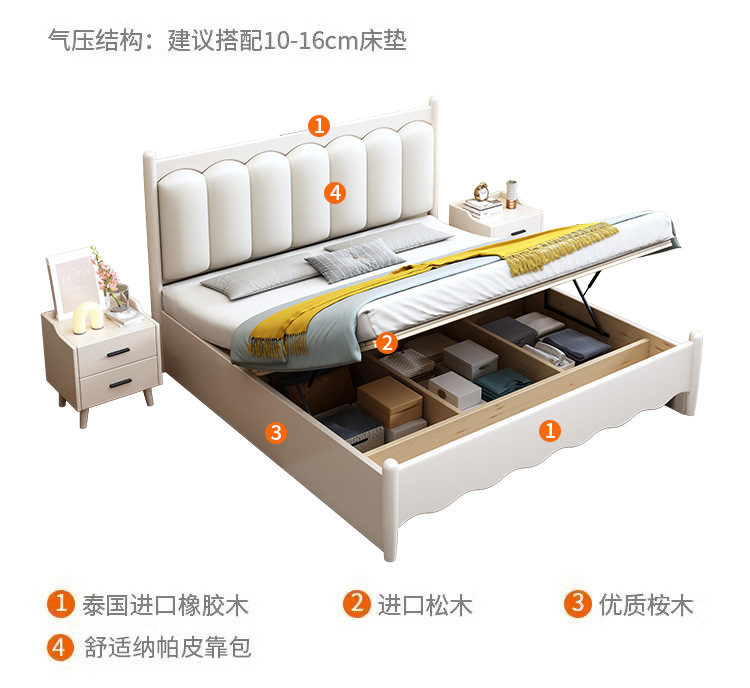 气压结构：建议搭配10-16cm床垫

1

4

2

3

1

1 泰国进口橡胶木

2 进口松木

3 优质桉木

4 舒适纳帕皮靠包