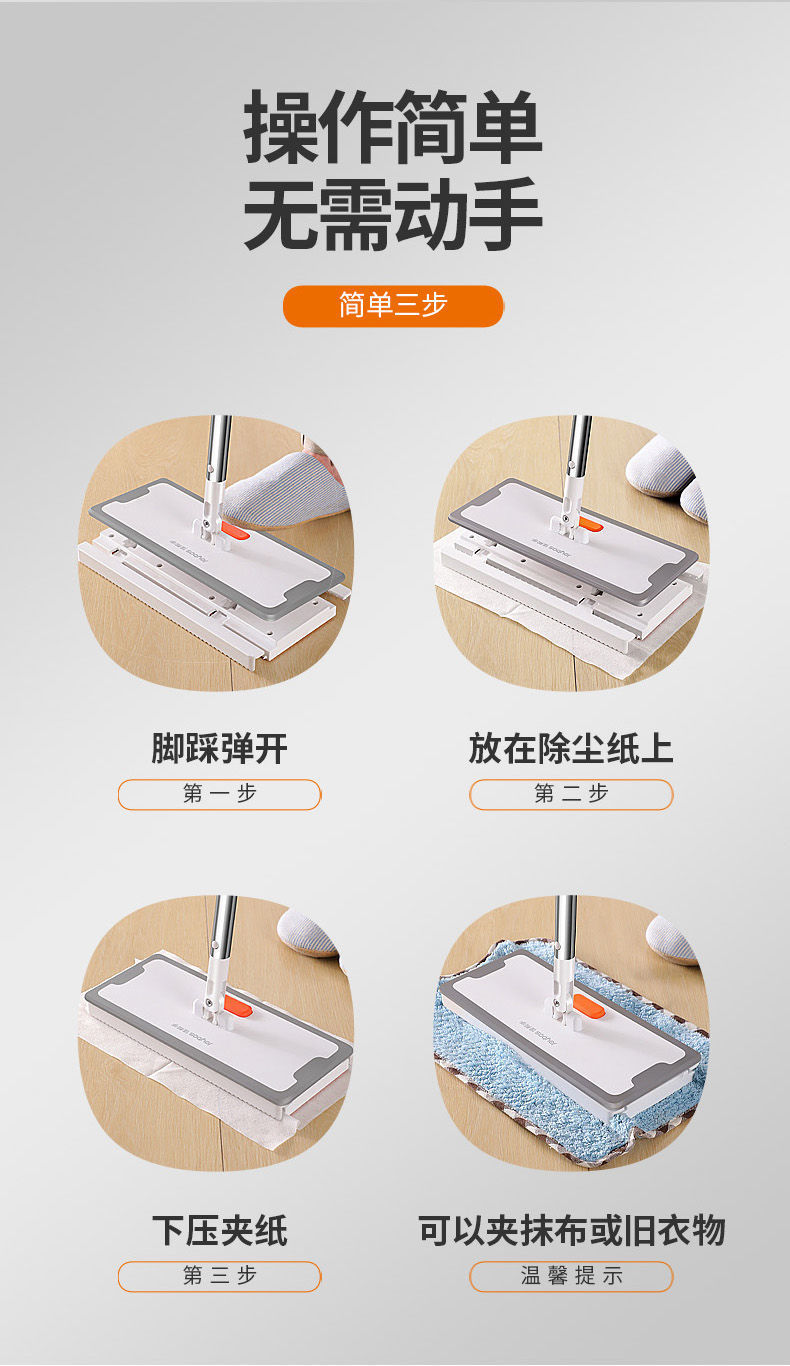 操作简单
无需动手

简单三步

脚踩弹开

第一步

放在除尘纸上

第二步

下压夹纸

第三步

可以夹抹布或旧衣物

温馨提示