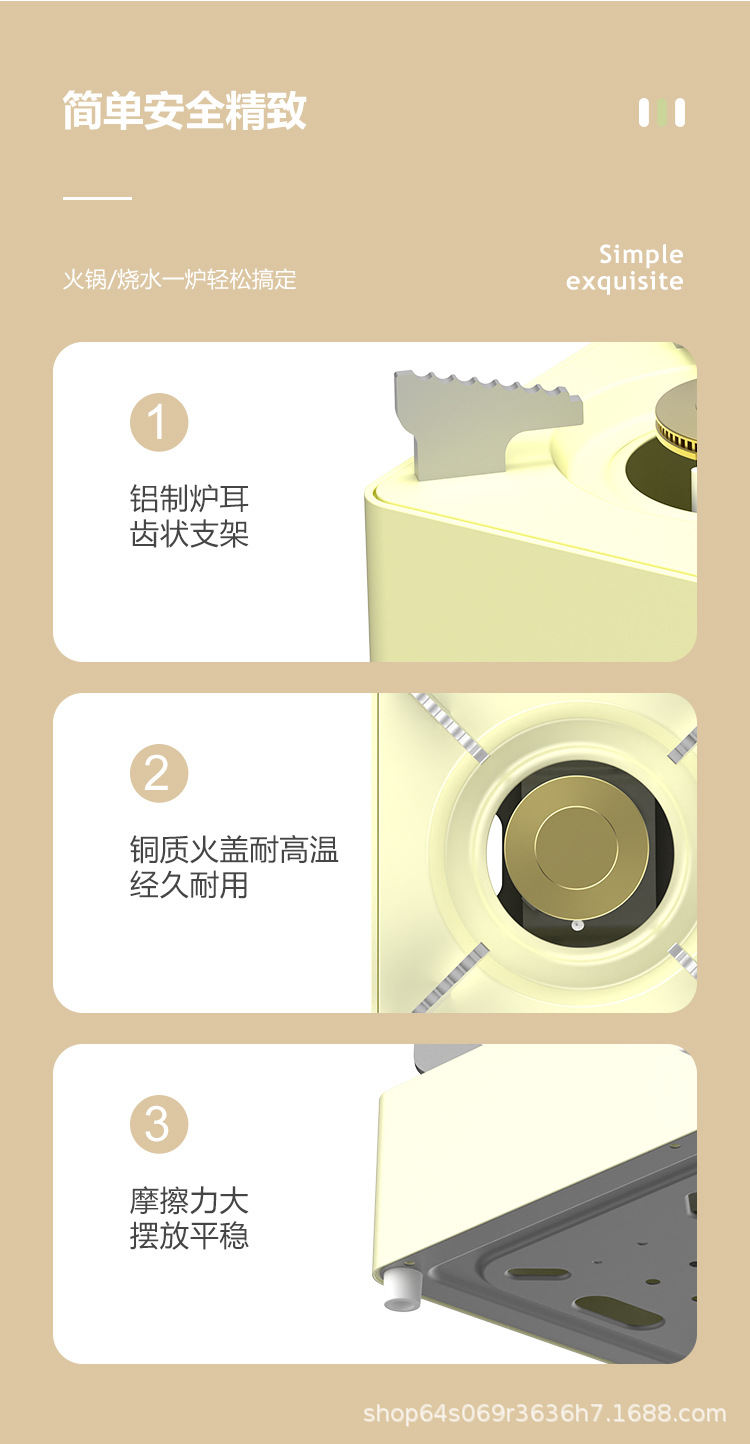 简单安全精致

火锅/烧水一炉轻松搞定

Simple exquisite

1

铝制炉耳
齿状支架

2

铜质火盖耐高温
经久耐用

3

摩擦力大
摆放平稳

shop64s069r3636h7.1688.com