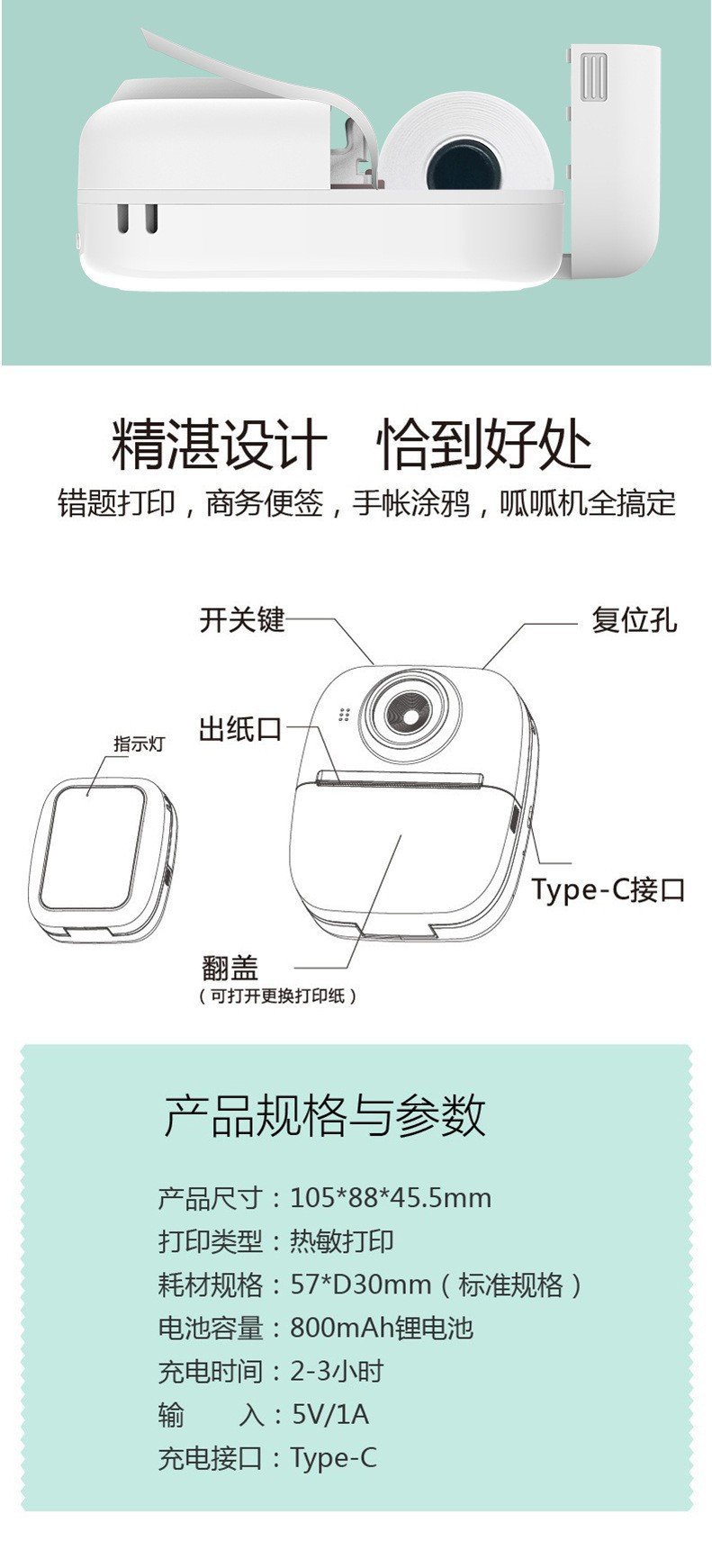 精湛设计 恰到好处

错题打印，商务便签，手帐涂鸦，呱呱机全搞定

开关键

复位孔

出纸口

指示灯

Type-C接口

翻盖
（可打开更换打印纸）

产品规格与参数

产品尺寸：105*88*45.5mm
打印类型：热敏打印
耗材规格：57*D30mm（标准规格）
电池容量：800mAh锂电池
充电时间：2-3小时
输 入：5V/1A
充电接口：Type-C