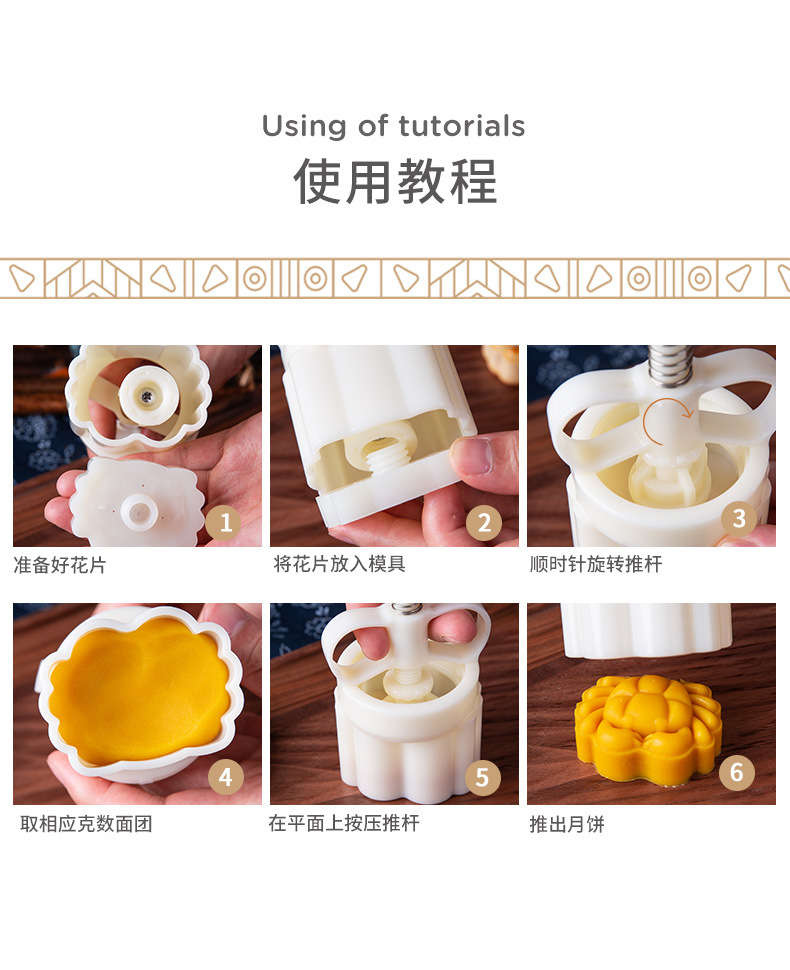 Using of tutorials
使用教程

1
准备好花片

2
将花片放入模具

3
顺时针旋转推杆

4
取相应克数面团

5
在平面上按压推杆

6
推出月饼