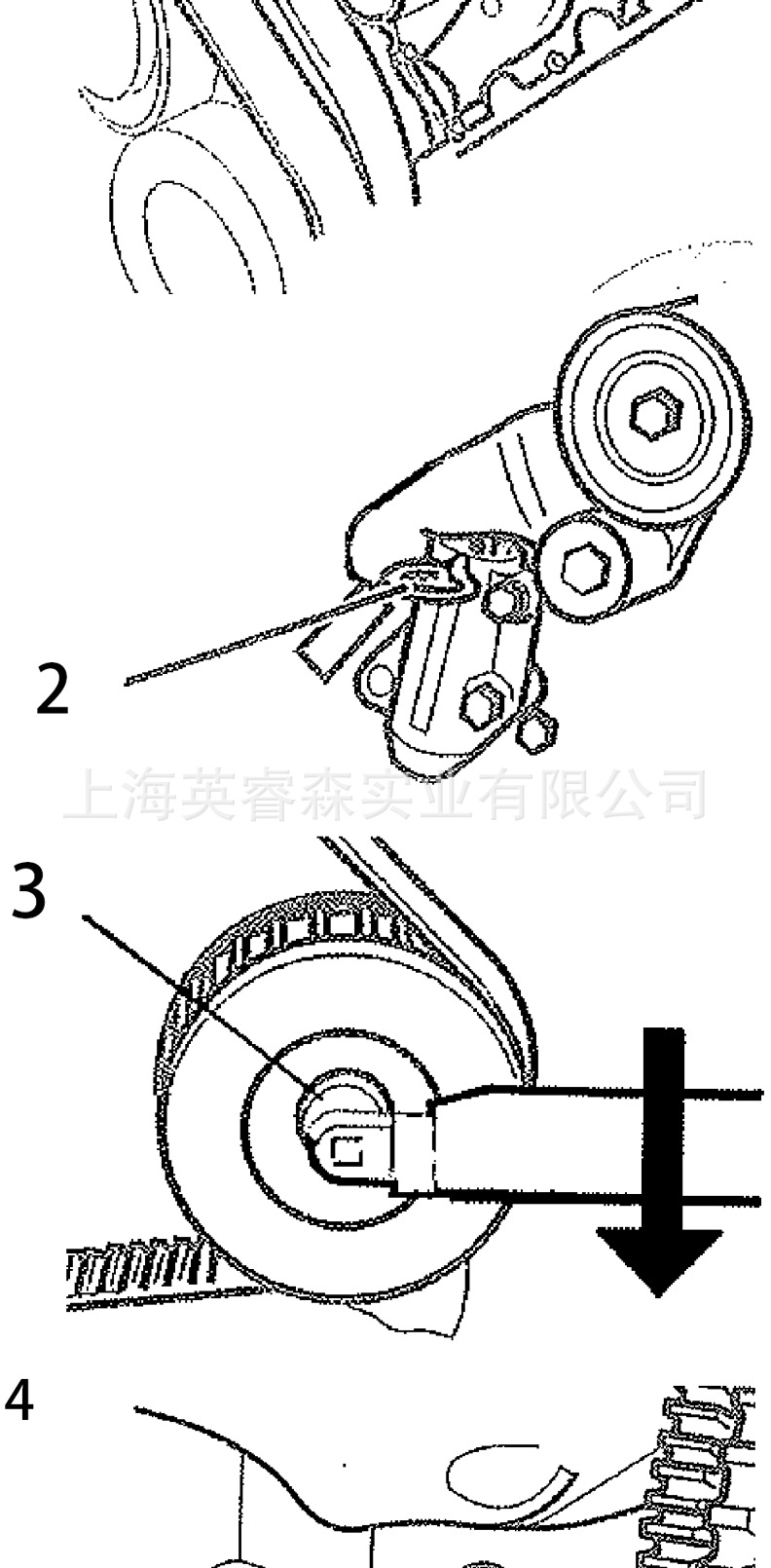 2

上海英睿森实业有限公司

3

4