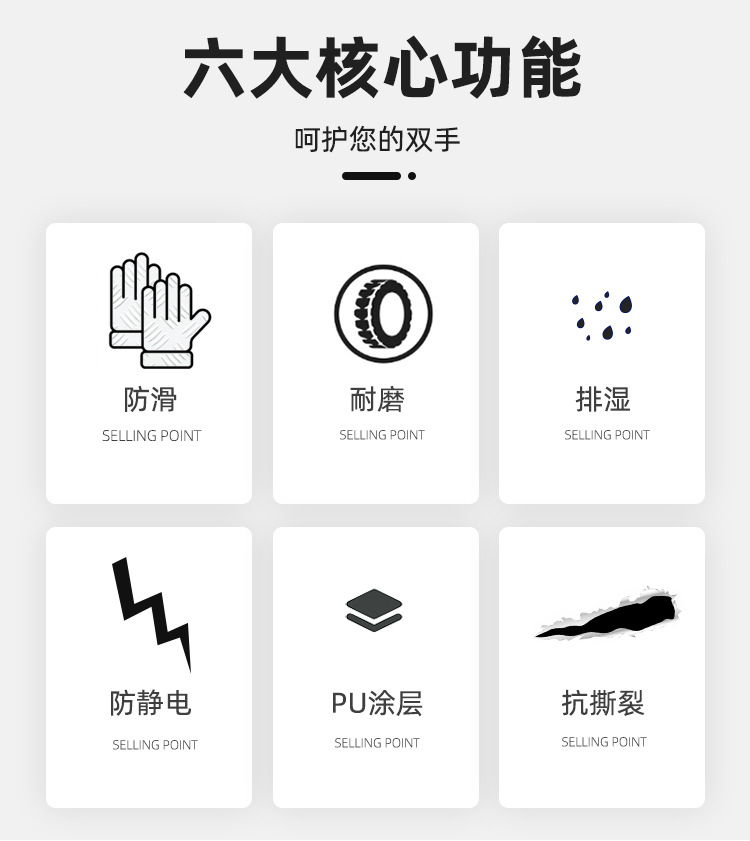 六大核心功能

呵护您的双手

防滑
SELLING POINT

耐磨
SELLING POINT

排湿
SELLING POINT

防静电
SELLING POINT

PU涂层
SELLING POINT

抗撕裂
SELLING POINT