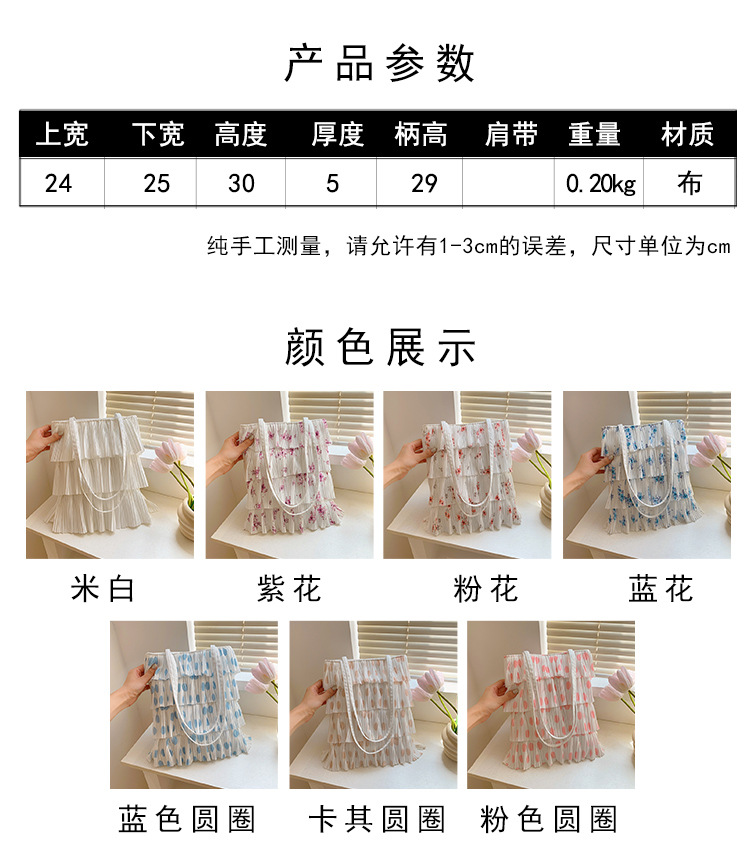 产品参数

| 上宽 | 下宽 | 高度 | 厚度 | 柄高 | 肩带 | 重量 | 材质 |
|---|---|---|---|---|---|---|---|
| 24 | 25 | 30 | 5 | 29 |  | 0.20kg | 布 |

纯手工测量，请允许有1-3cm的误差，尺寸单位为cm

颜色展示

米白

紫花

粉花

蓝花

蓝色圆圈

卡其圆圈

粉色圆圈