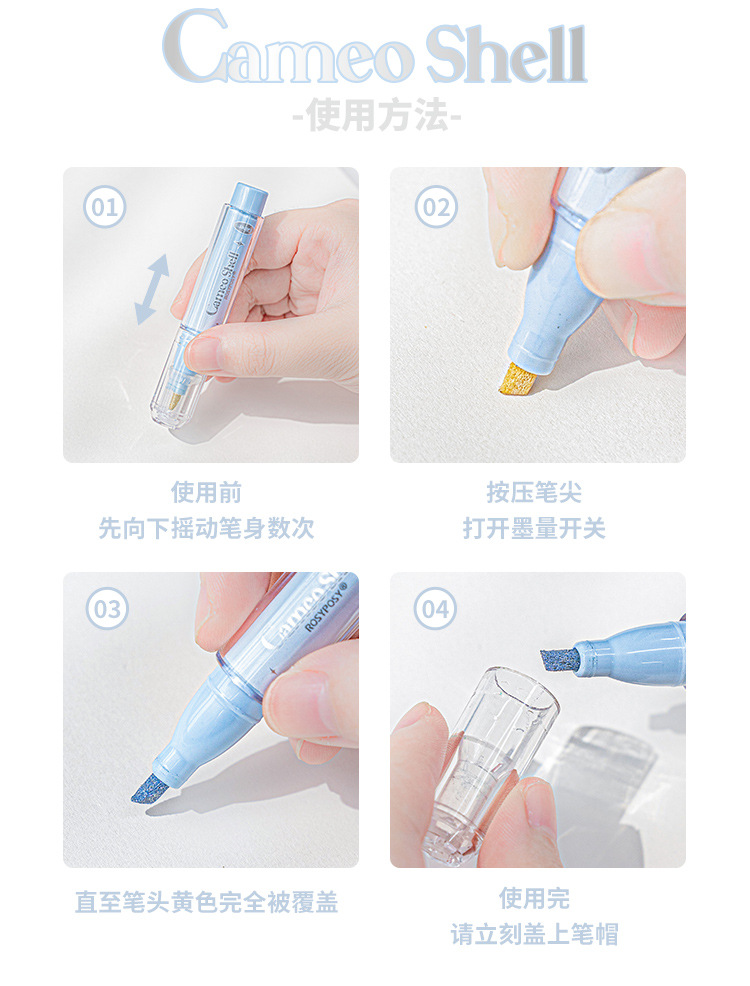 Cameo Shell
-使用方法-

01
Cameo Shell

使用前
先向下摇动笔身数次

02

按压笔尖
打开墨量开关

03
Cameo S
ROSYPOSY®

直至笔头黄色完全被覆盖

04

使用完
请立刻盖上笔帽