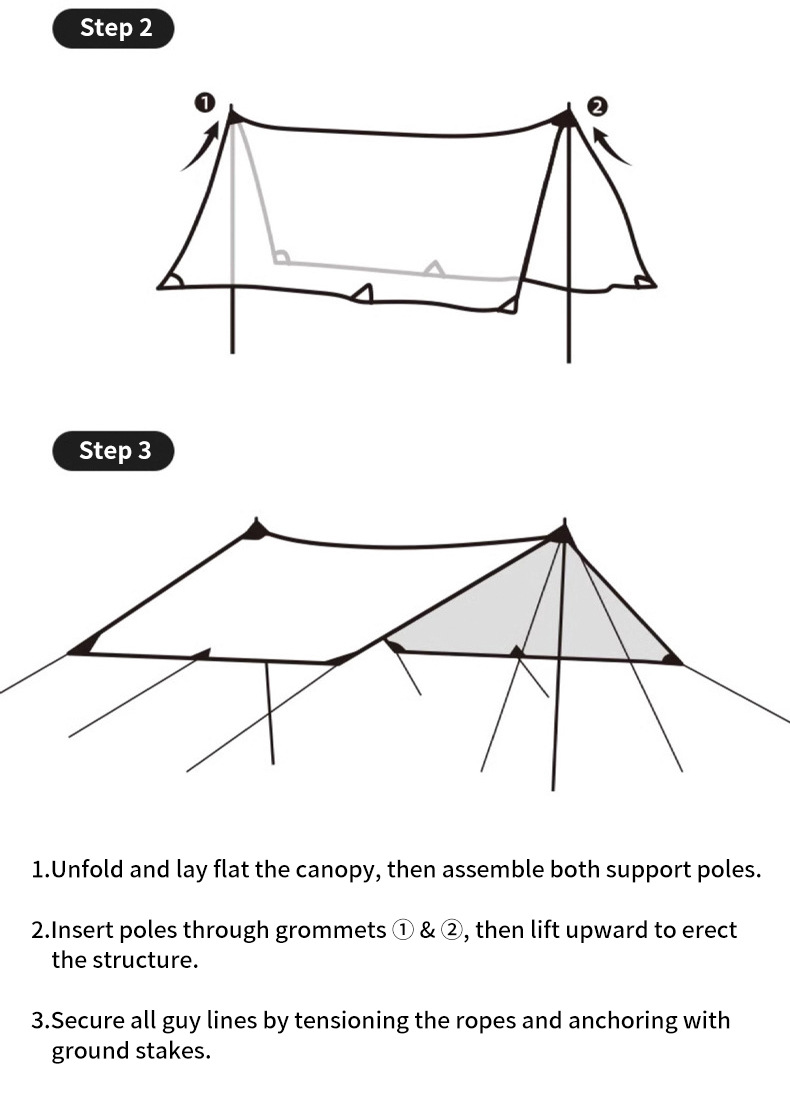 Step 2

❶

❷

Step 3

1.Unfold and lay flat the canopy, then assemble both support poles.

2.Insert poles through grommets ① & ②, then lift upward to erect the structure.

3.Secure all guy lines by tensioning the ropes and anchoring with ground stakes.