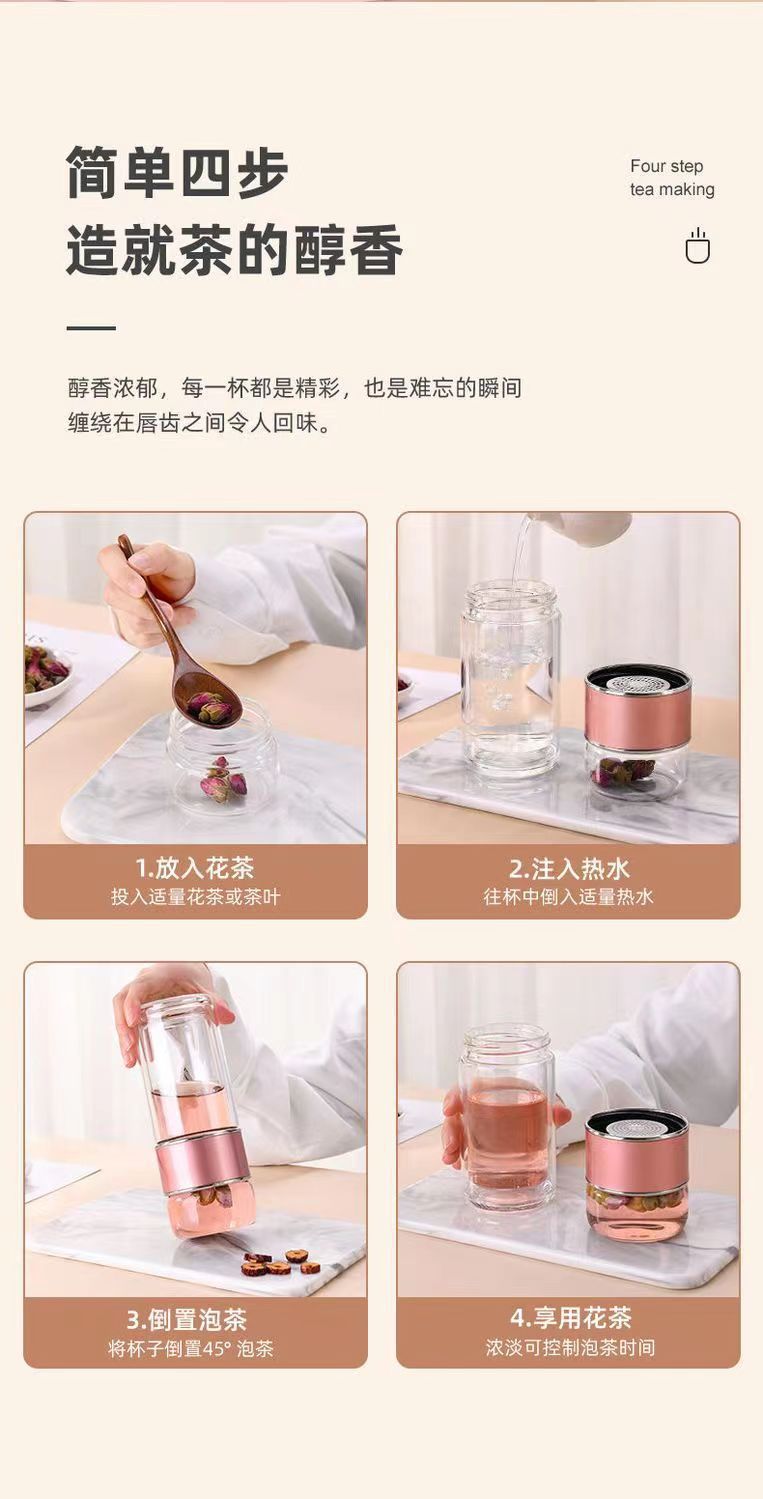 简单四步
造就茶的醇香

Four step
tea making

醇香浓郁，每一杯都是精彩，也是难忘的瞬间
缠绕在唇齿之间令人回味。

1.放入花茶
投入适量花茶或茶叶

2.注入热水
往杯中倒入适量热水

3.倒置泡茶
将杯子倒置45° 泡茶

4.享用花茶
浓淡可控制泡茶时间