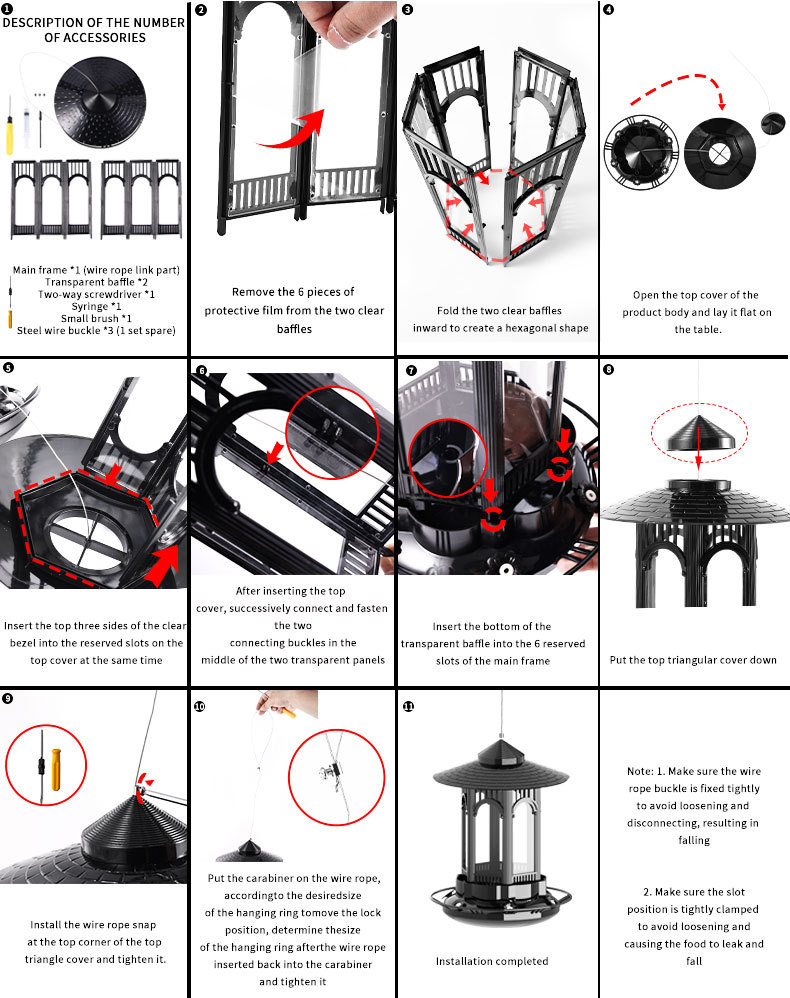 1
DESCRIPTION OF THE NUMBER OF ACCESSORIES

Main frame *1 (wire rope link part)
Transparent baffle *2
Two-way screwdriver *1
Syringe *1
Small brush *1
Steel wire buckle *3 (1 set spare)

2
Remove the 6 pieces of protective film from the two clear baffles

3
Fold the two clear baffles inward to create a hexagonal shape

4
Open the top cover of the product body and lay it flat on the table.

5
Insert the top three sides of the clear bezel into the reserved slots on the top cover at the same time

6
After inserting the top cover, successively connect and fasten the two connecting buckles in the middle of the two transparent panels

7
Insert the bottom of the transparent baffle into the 6 reserved slots of the main frame

8
Put the top triangular cover down

9
Install the wire rope snap at the top corner of the top triangle cover and tighten it.

10
Put the carabiner on the wire rope, accordingto the desiredsize of the hanging ring tomove the lock position, determine thesize of the hanging ring afterthe wire rope inserted back into the carabiner and tighten it

11
Installation completed

Note: 1. Make sure the wire rope buckle is fixed tightly to avoid loosening and disconnecting, resulting in falling

2. Make sure the slot position is tightly clamped to avoid loosening and causing the food to leak and fall