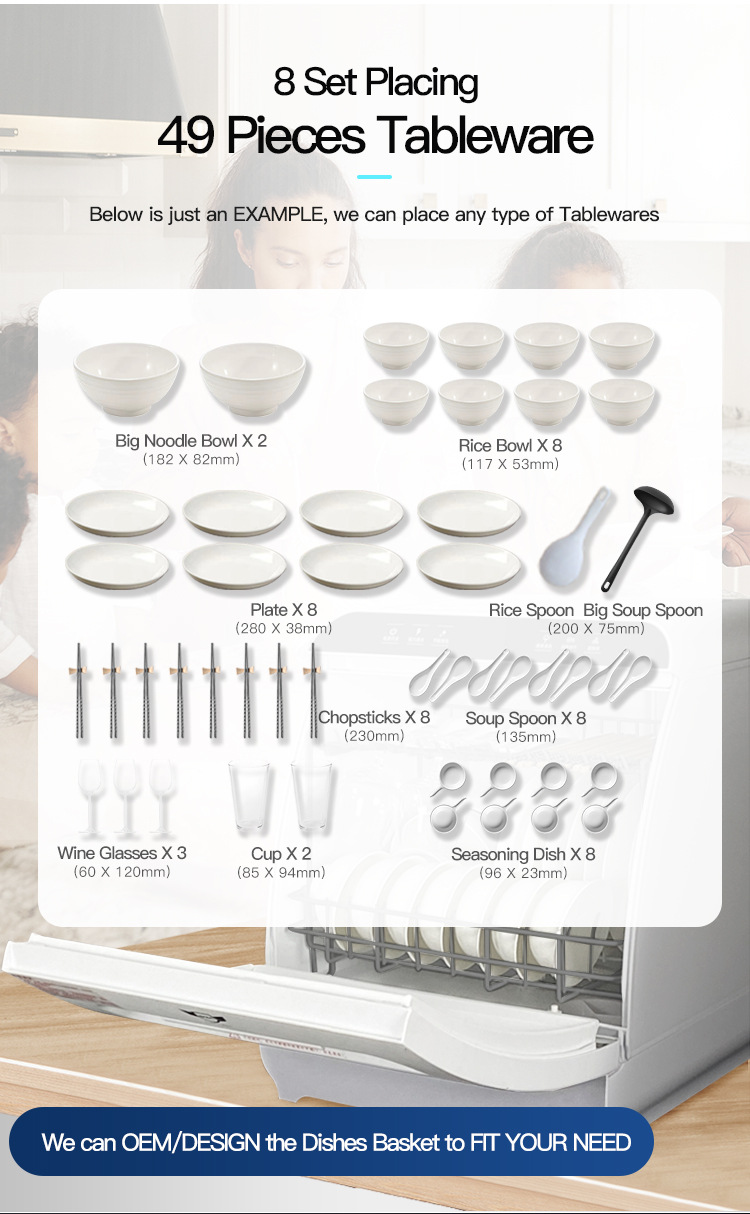 8 Set Placing
49 Pieces Tableware

Below is just an EXAMPLE, we can place any type of Tablewares

Big Noodle Bowl X 2
(182 X 82mm)

Rice Bowl X 8
(117 X 53mm)

Plate X 8
(280 X 38mm)

Rice Spoon Big Soup Spoon
(200 X 75mm)

Chopsticks X 8
(230mm)

Soup Spoon X 8
(135mm)

Wine Glasses X 3
(60 X 120mm)

Cup X 2
(85 X 94mm)

Seasoning Dish X 8
(96 X 23mm)

We can OEM/DESIGN the Dishes Basket to FIT YOUR NEED