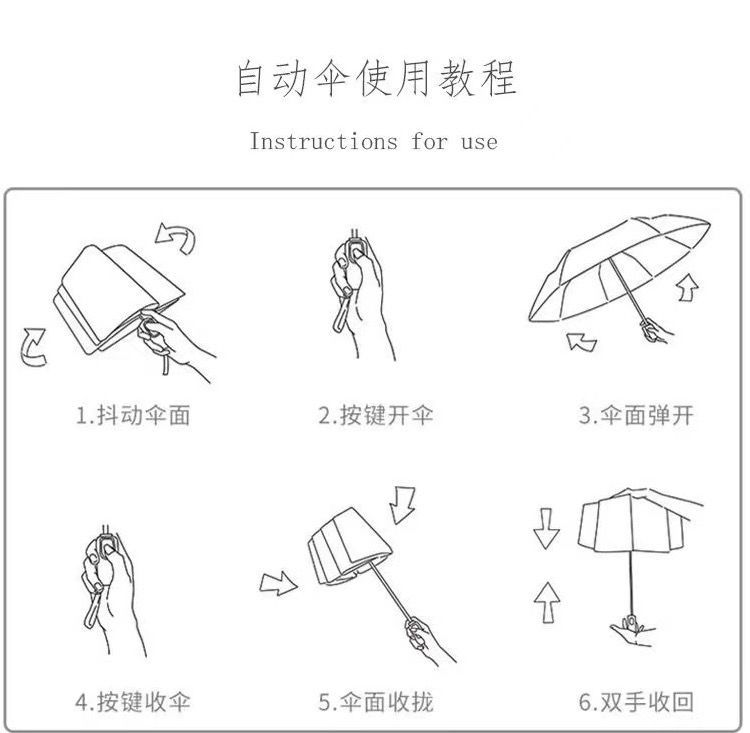 自动伞使用教程

Instructions for use

1.抖动伞面

2.按键开伞

3.伞面弹开

4.按键收伞

5.伞面收拢

6.双手收回