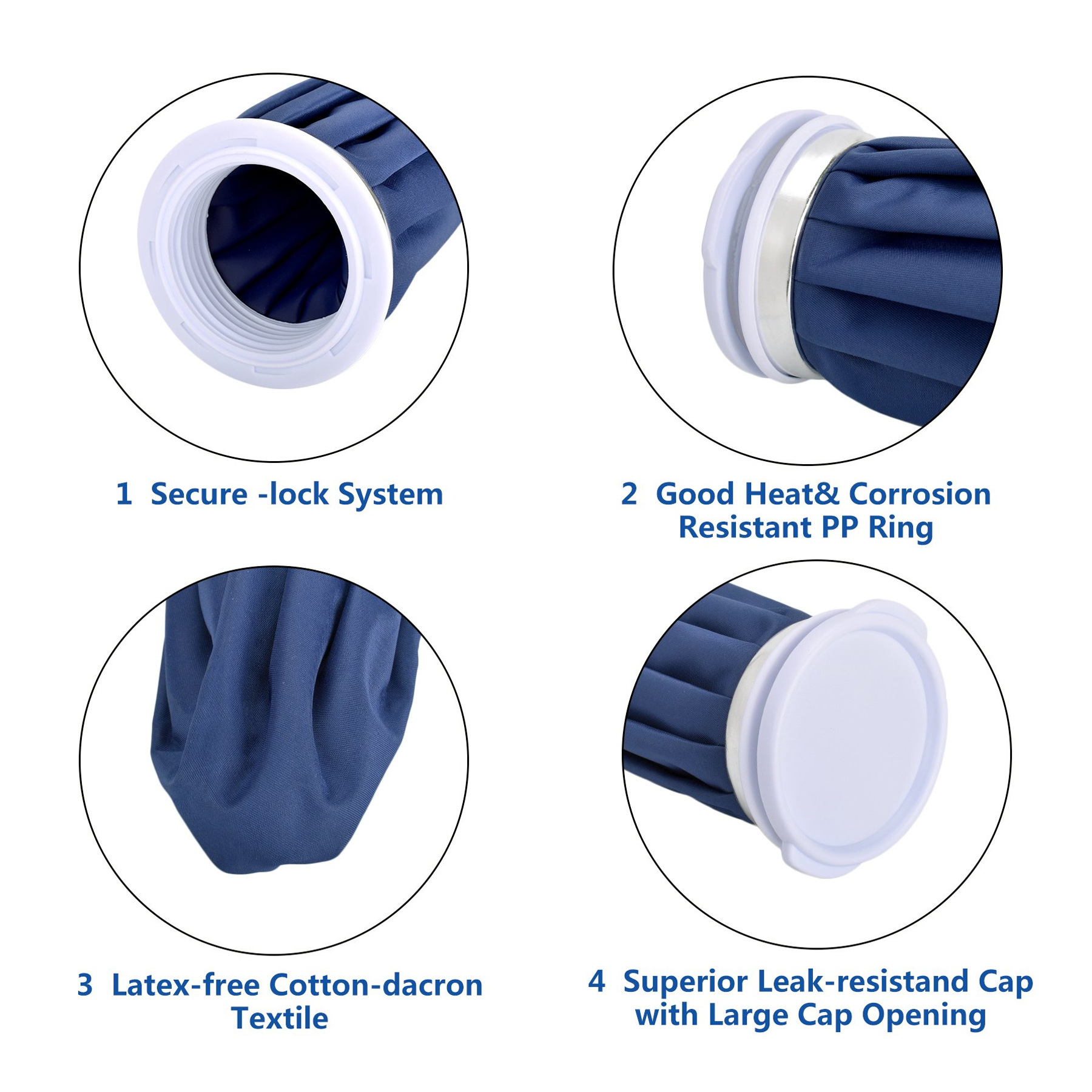 1 Secure -lock System

2 Good Heat& Corrosion Resistant PP Ring

3 Latex-free Cotton-dacron Textile

4 Superior Leak-resistand Cap with Large Cap Opening