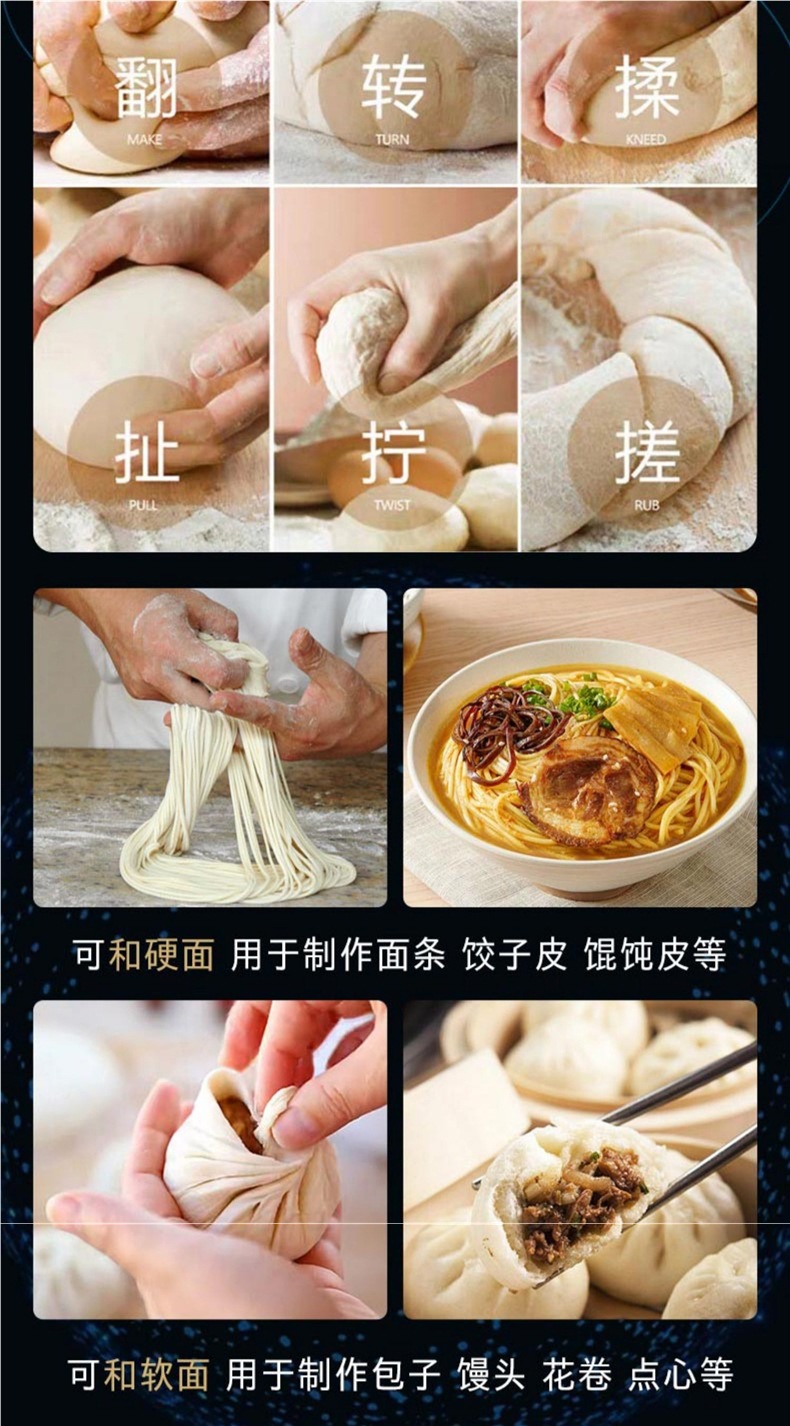 翻
MAKE

转
TURN

揉
KNEED

扯
PULL

拧
TWIST

搓
RUB

可和硬面 用于制作面条 饺子皮 馄饨皮等

可和软面 用于制作包子 馒头 花卷 点心等