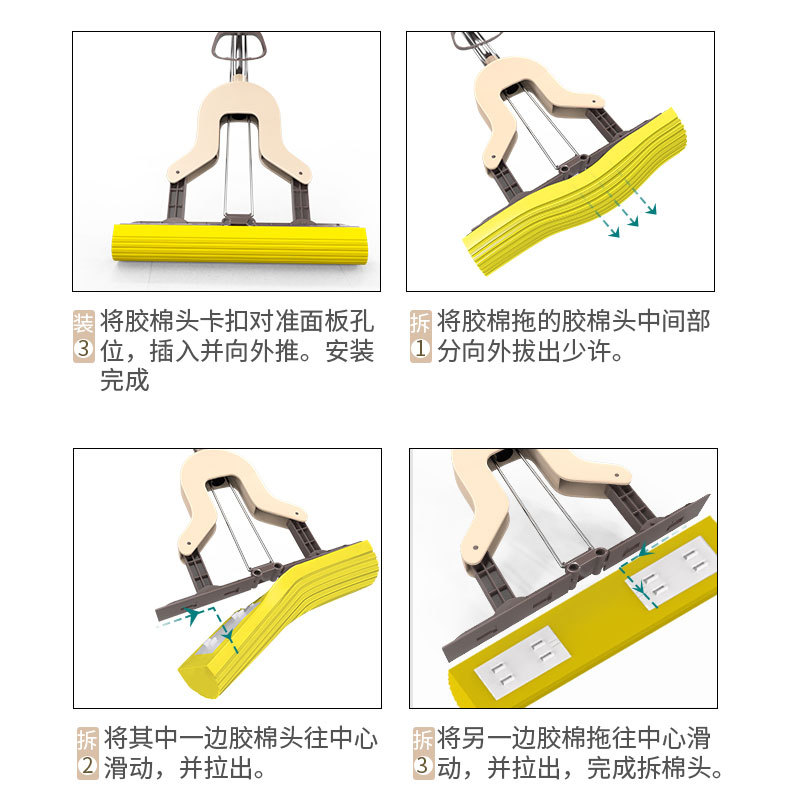 装 3 将胶棉头卡扣对准面板孔位，插入并向外推。安装完成

拆 1 将胶棉拖的胶棉头中间部分向外拔出少许。

拆 2 将其中一边胶棉头往中心滑动，并拉出。

拆 3 将另一边胶棉拖往中心滑动，并拉出，完成拆棉头。