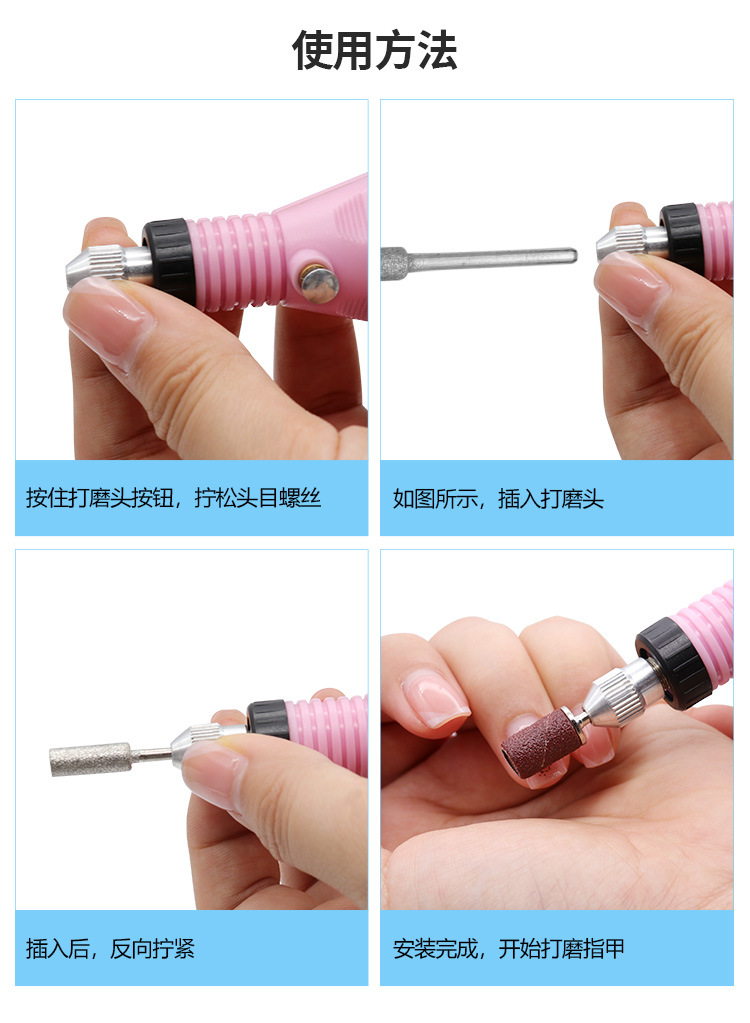 使用方法

按住打磨头按钮，拧松头目螺丝

如图所示，插入打磨头

插入后，反向拧紧

安装完成，开始打磨指甲