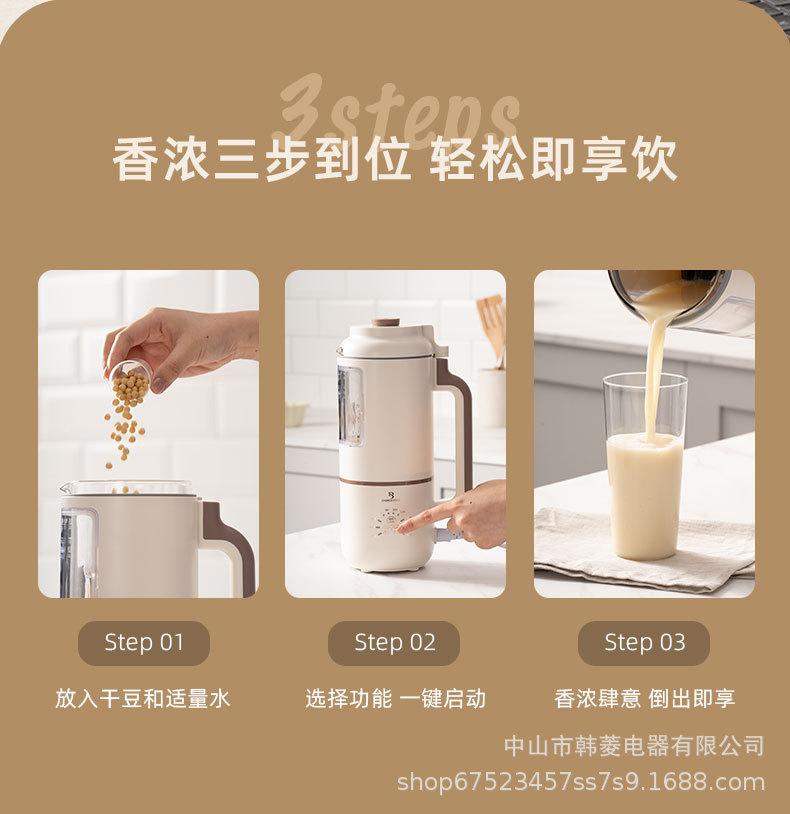 3steps

香浓三步到位 轻松即享饮

Step 01

放入干豆和适量水

Step 02

选择功能 一键启动

Step 03

香浓肆意 倒出即享

中山市韩菱电器有限公司
shop67523457ss7s9.1688.com