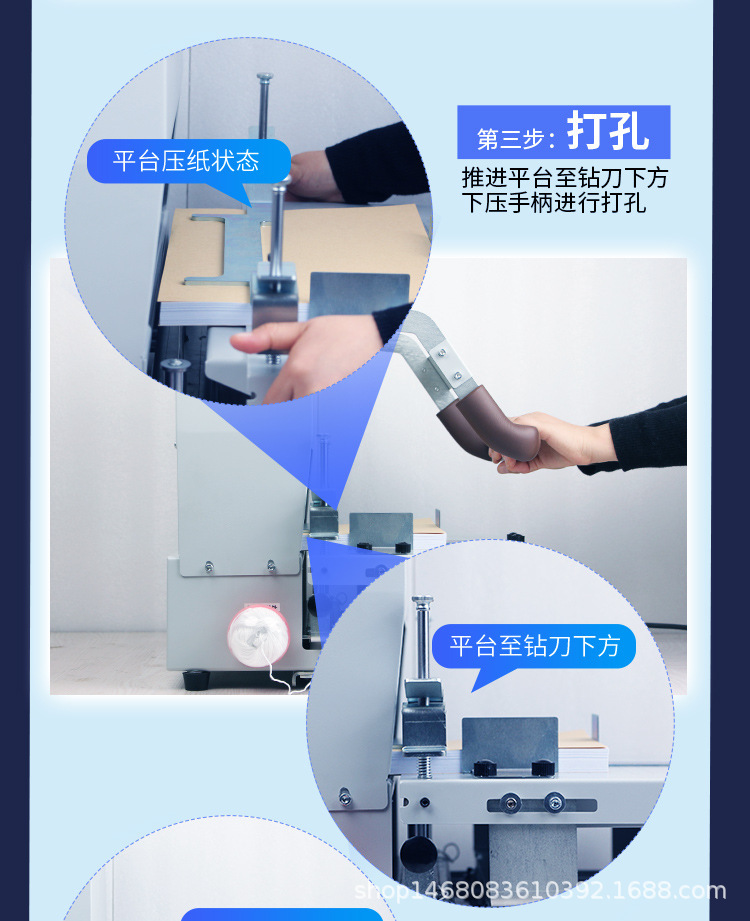 平台压纸状态

第三步：打孔
推进平台至钻刀下方
下压手柄进行打孔

平台至钻刀下方

shop1468083610392.1688.com