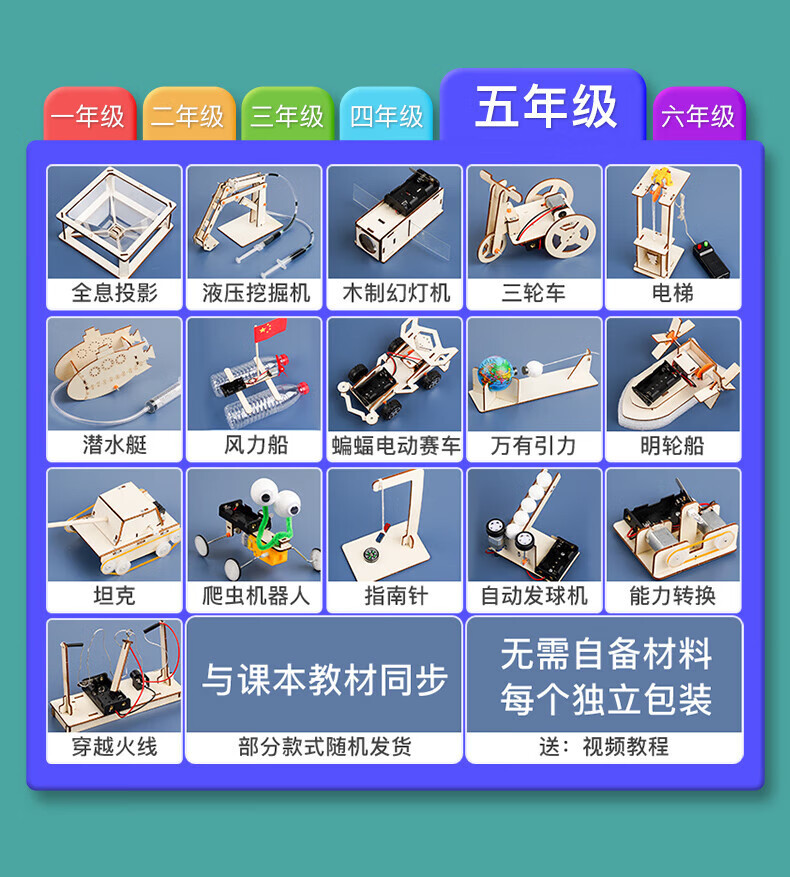 一年级 二年级 三年级 四年级 五年级 六年级

全息投影
液压挖掘机
木制幻灯机
三轮车
电梯

潜水艇
风力船
蝙蝠电动赛车
万有引力
明轮船

坦克
爬虫机器人
指南针
自动发球机
能力转换

穿越火线
与课本教材同步
部分款式随机发货
无需自备材料
每个独立包装
送：视频教程