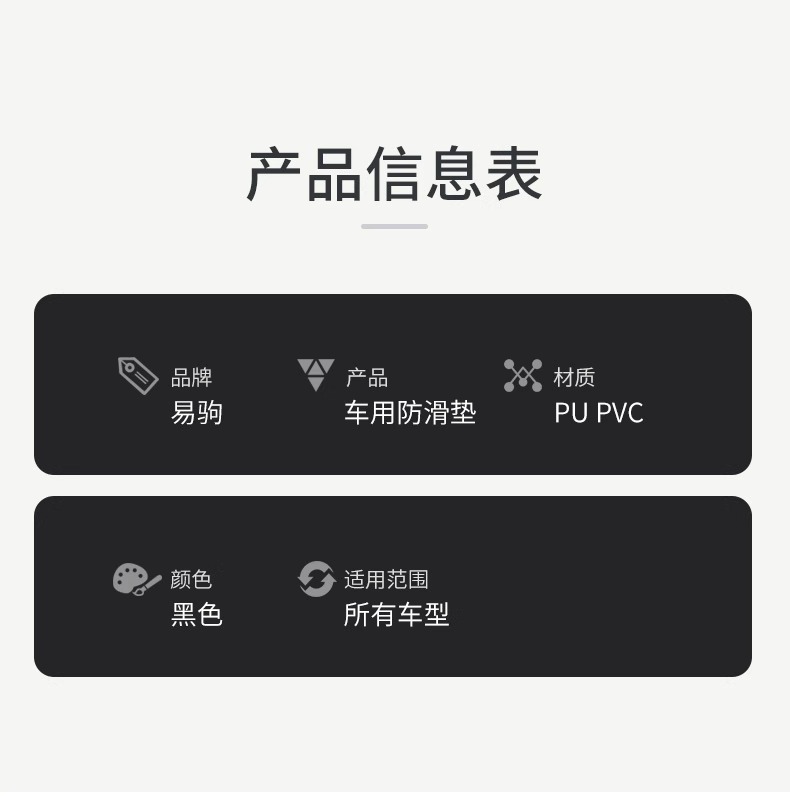 产品信息表

品牌
易驹

产品
车用防滑垫

材质
PU PVC

颜色
黑色

适用范围
所有车型