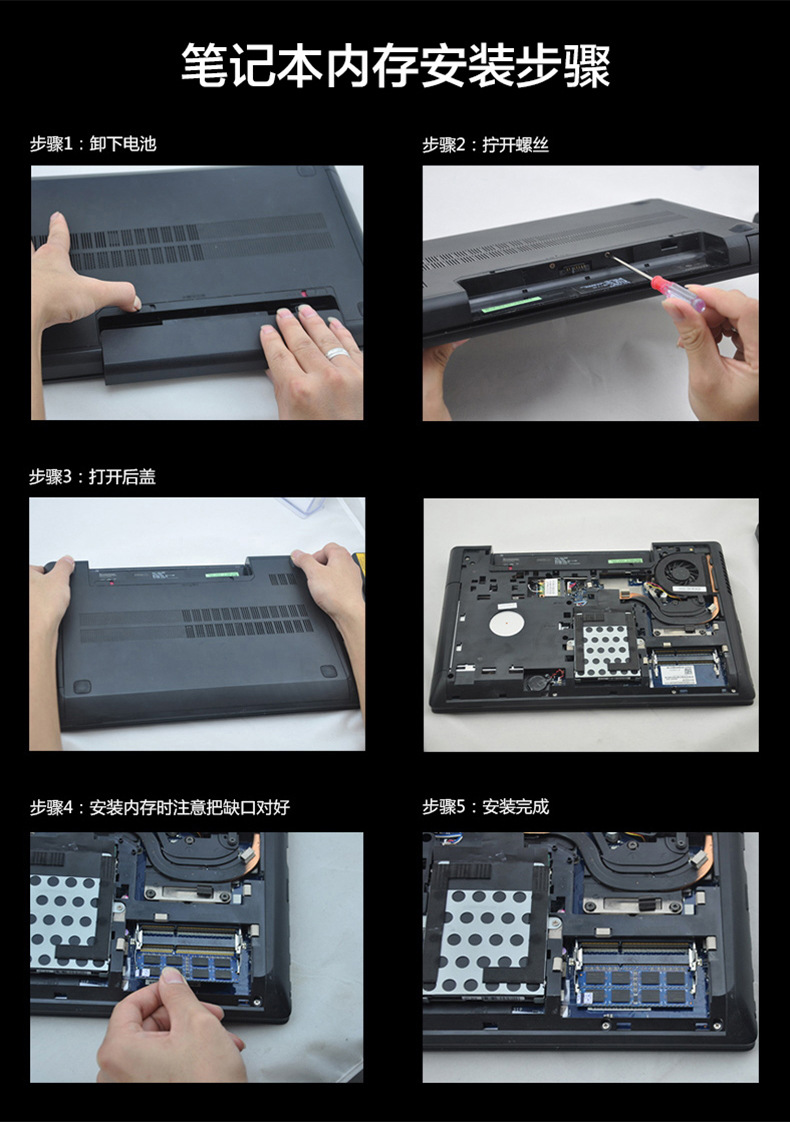 笔记本内存安装步骤

步骤1：卸下电池

步骤2：拧开螺丝

步骤3：打开后盖

步骤4：安装内存时注意把缺口对好

步骤5：安装完成