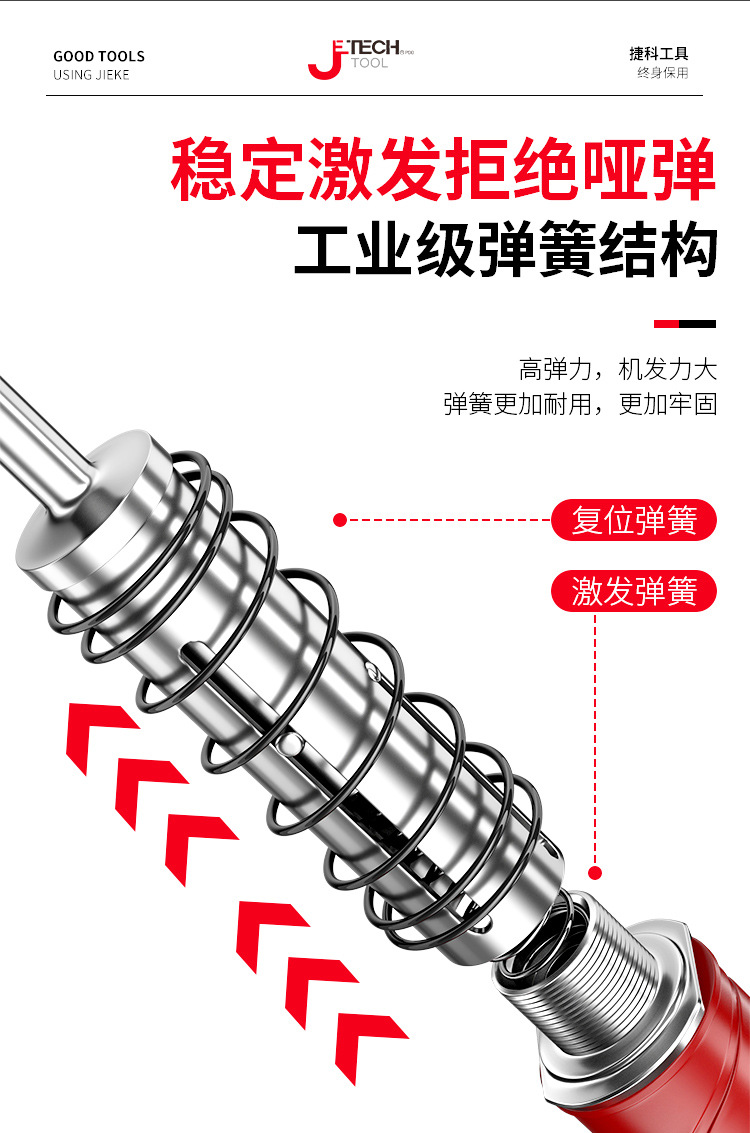 GOOD TOOLS
USING JIEKE

JETECH
TOOL

捷科工具
终身保用

稳定激发拒绝哑弹
工业级弹簧结构

高弹力，机发力大
弹簧更加耐用，更加牢固

复位弹簧

激发弹簧