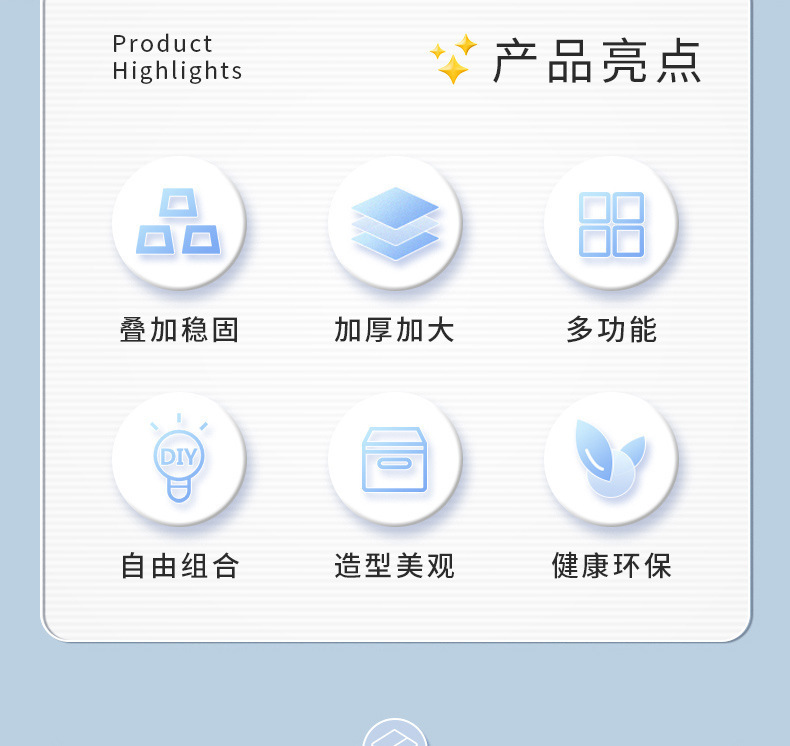 Product
Highlights

产品亮点

叠加稳固

加厚加大

多功能

DIY

自由组合

造型美观

健康环保