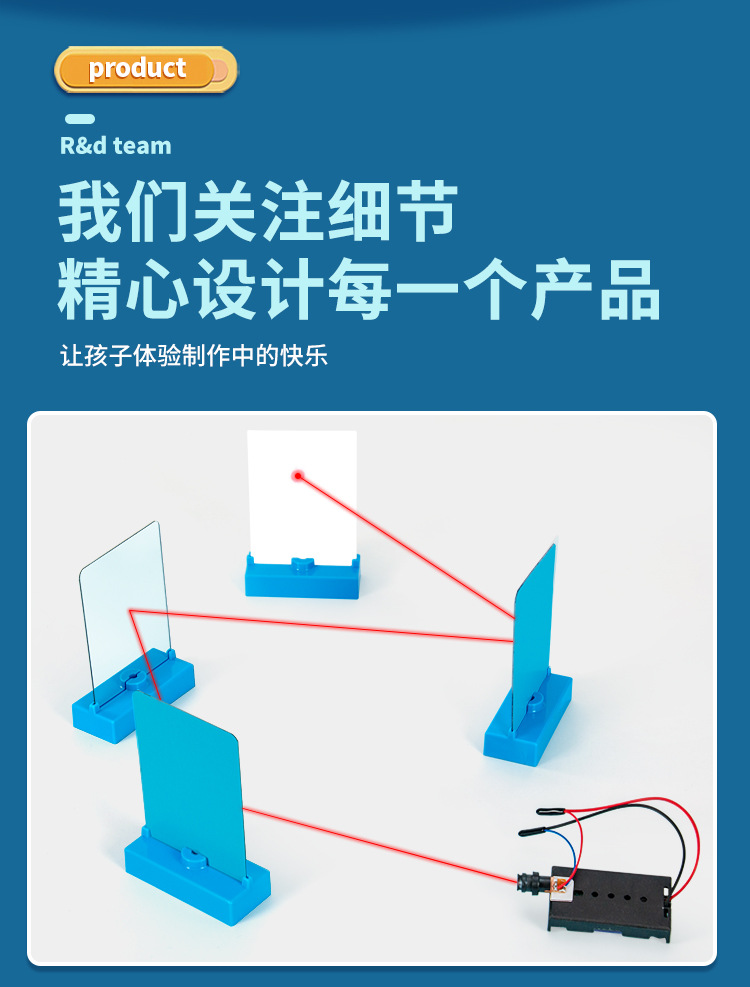 product

R&d team

我们关注细节
精心设计每一个产品

让孩子体验制作中的快乐