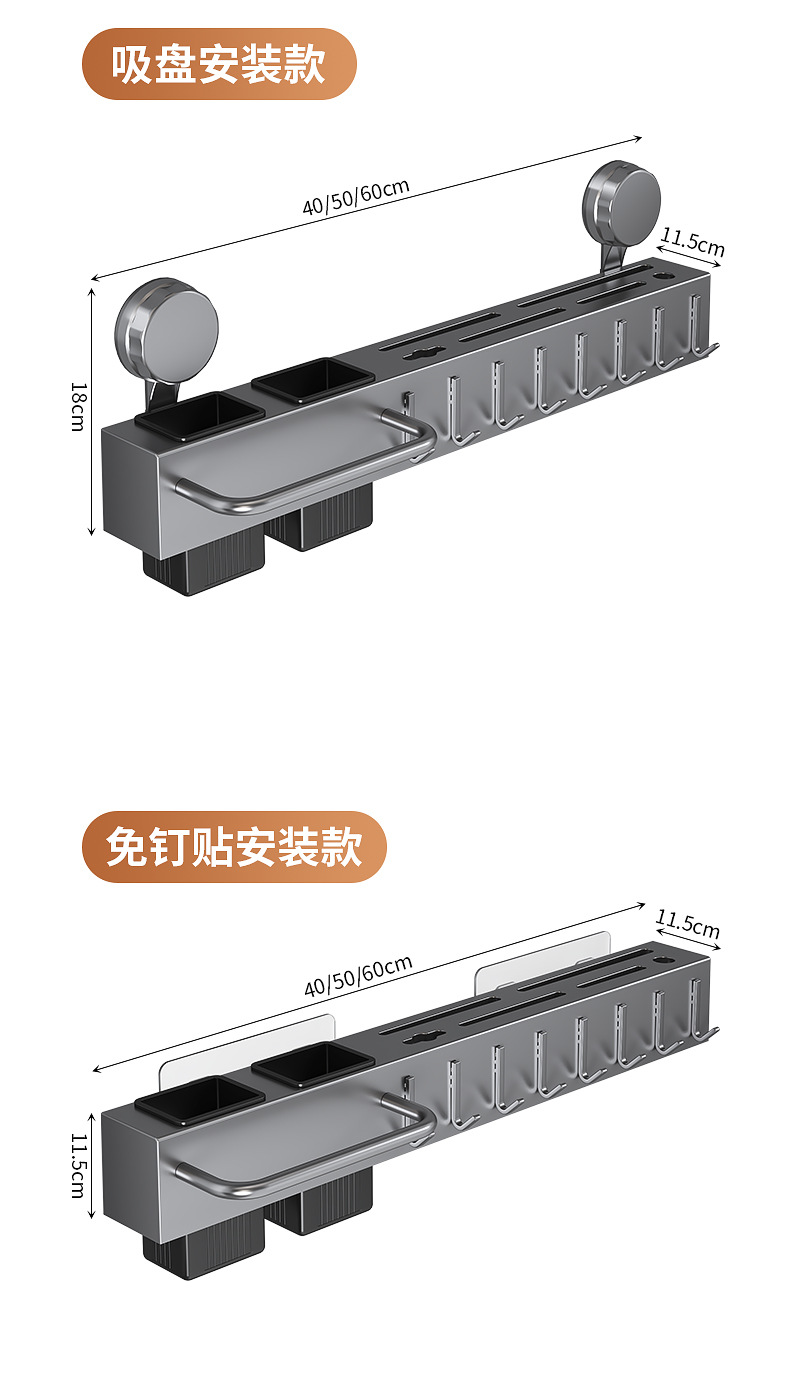 吸盘安装款

40/50/60cm

11.5cm

18cm

免钉贴安装款

40/50/60cm

11.5cm

11.5cm