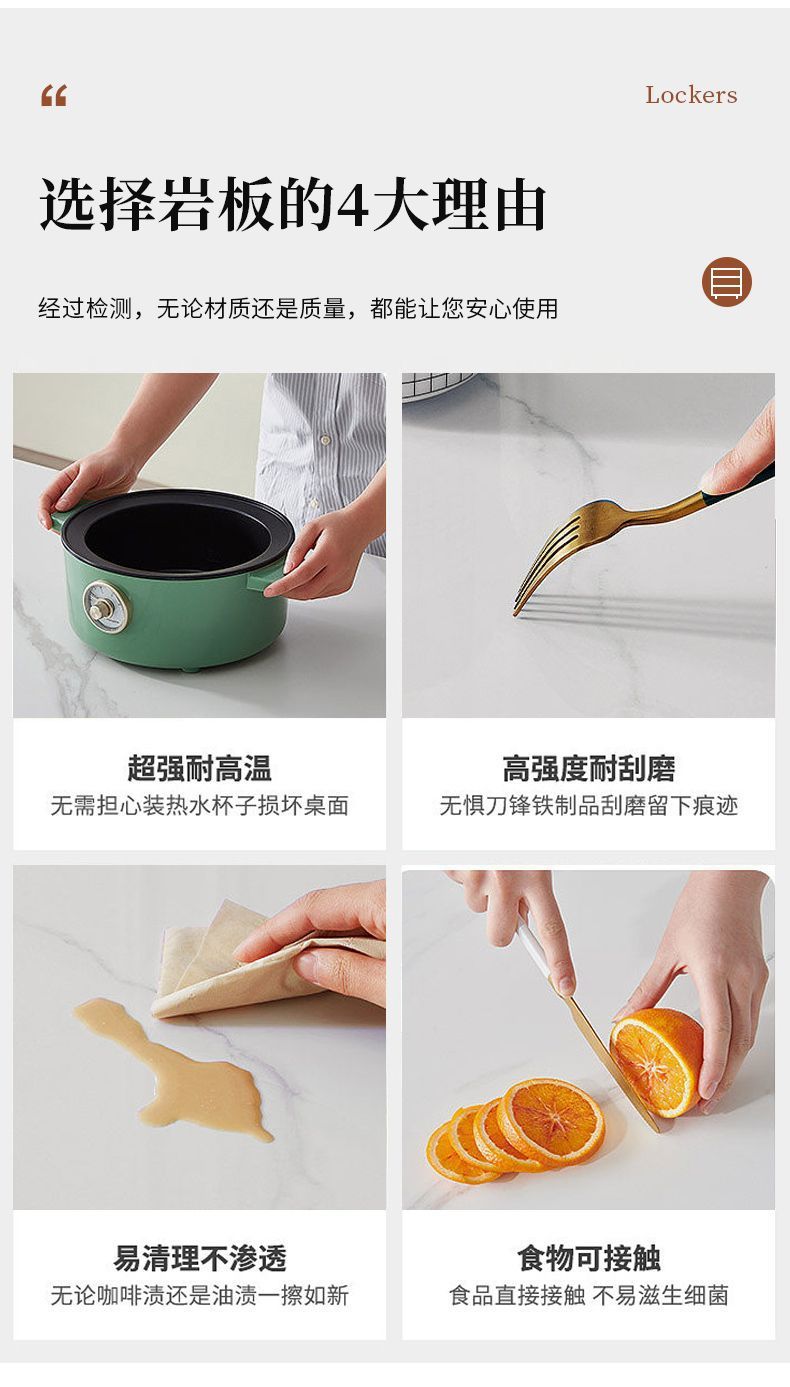 “

Lockers

选择岩板的4大理由

经过检测，无论材质还是质量，都能让您安心使用

超强耐高温
无需担心装热水杯子损坏桌面

高强度耐刮磨
无惧刀锋铁制品刮磨留下痕迹

易清理不渗透
无论咖啡渍还是油渍一擦如新

食物可接触
食品直接接触 不易滋生细菌