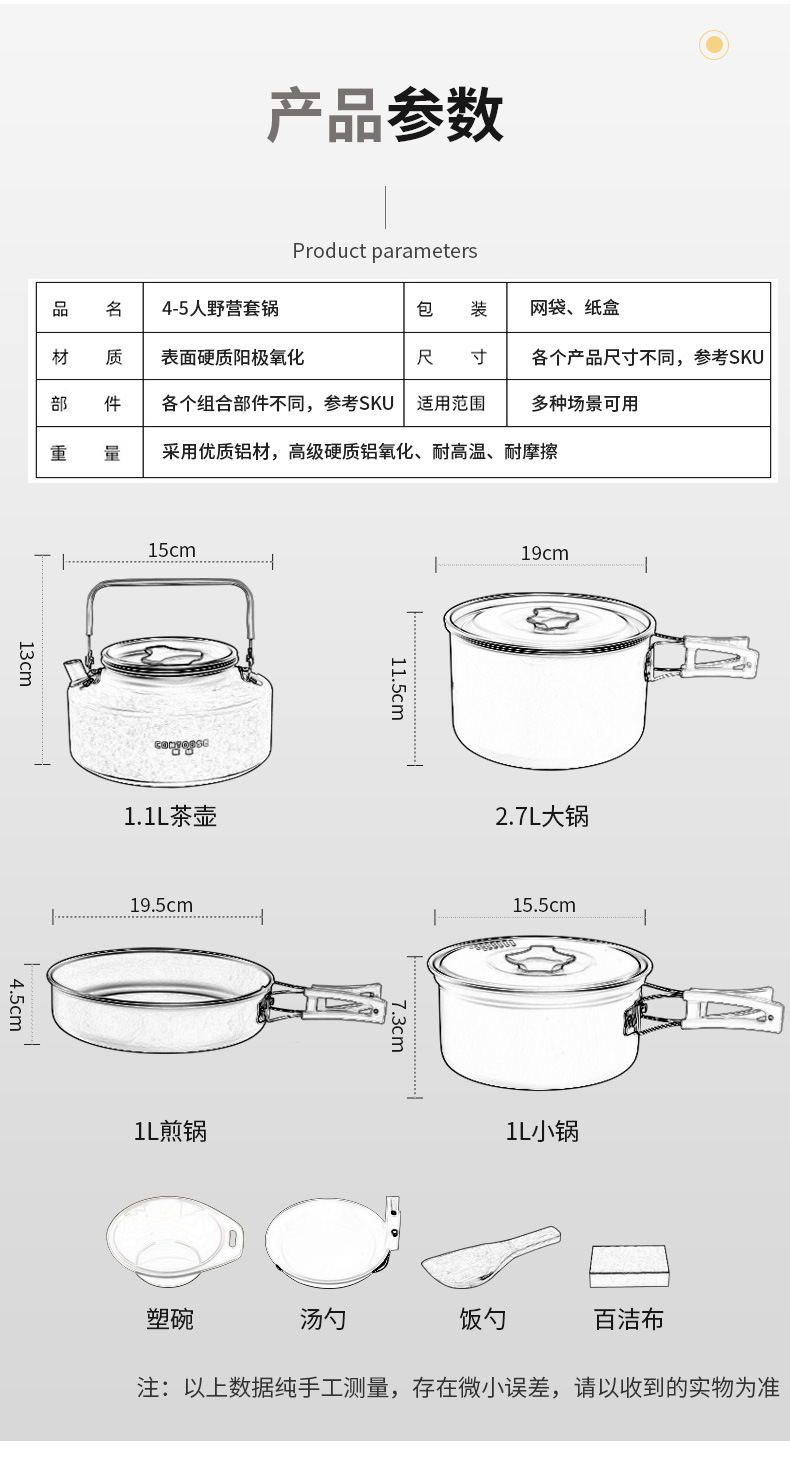 产品参数

Product parameters

| 品　名 | 4-5人野营套锅 | 包　装 | 网袋、纸盒 |
|---|---|---|---|
| 材　质 | 表面硬质阳极氧化 | 尺　寸 | 各个产品尺寸不同，参考SKU |
| 部　件 | 各个组合部件不同，参考SKU | 适用范围 | 多种场景可用 |
| 重　量 | 采用优质铝材，高级硬质铝氧化、耐高温、耐摩擦 | | |

15cm
13cm
1.1L茶壶

19cm
11.5cm
2.7L大锅

19.5cm
4.5cm
1L煎锅

15.5cm
7.3cm
1L小锅

塑碗　汤勺　饭勺　百洁布

注：以上数据纯手工测量，存在微小误差，请以收到的实物为准