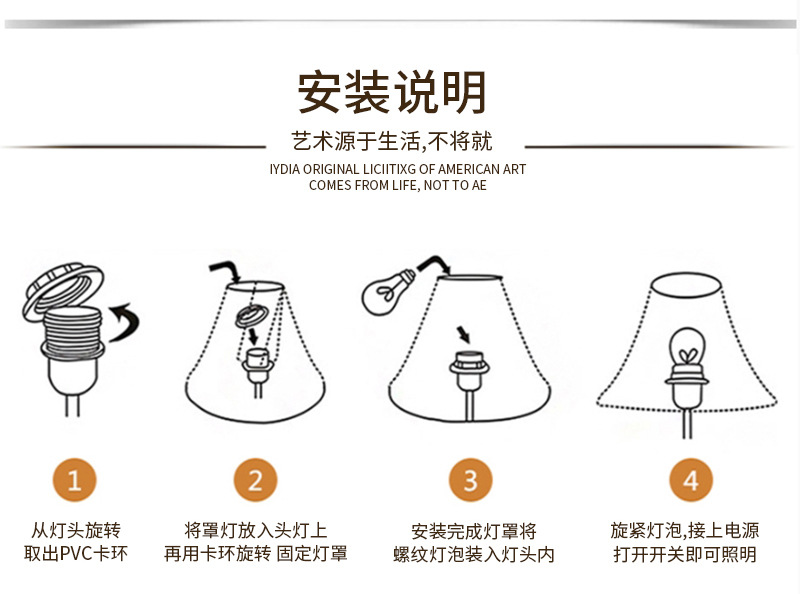 安装说明

艺术源于生活,不将就

IYDIA ORIGINAL LICIITIXG OF AMERICAN ART
COMES FROM LIFE, NOT TO AE

1
从灯头旋转
取出PVC卡环

2
将罩灯放入头灯上
再用卡环旋转 固定灯罩

3
安装完成灯罩将
螺纹灯泡装入灯头内

4
旋紧灯泡,接上电源
打开开关即可照明