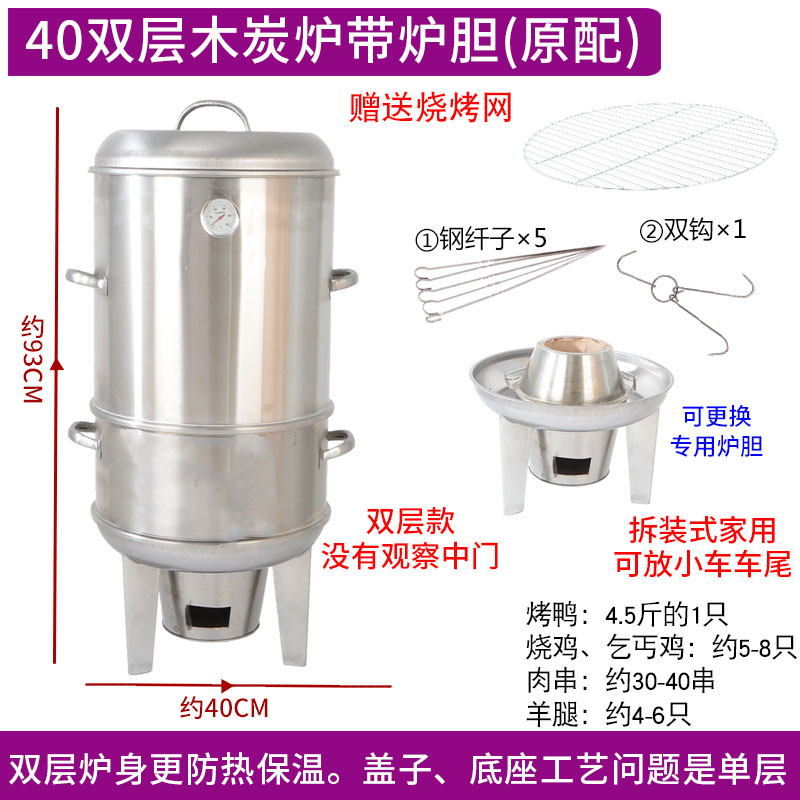 40双层木炭炉带炉胆(原配)

赠送烧烤网

①钢纤子×5

②双钩×1

约93CM

可更换
专用炉胆

双层款
没有观察中门

拆装式家用
可放小车车尾

烤鸭：4.5斤的1只
烧鸡、乞丐鸡：约5-8只
肉串：约30-40串
羊腿：约4-6只

约40CM

双层炉身更防热保温。盖子、底座工艺问题是单层