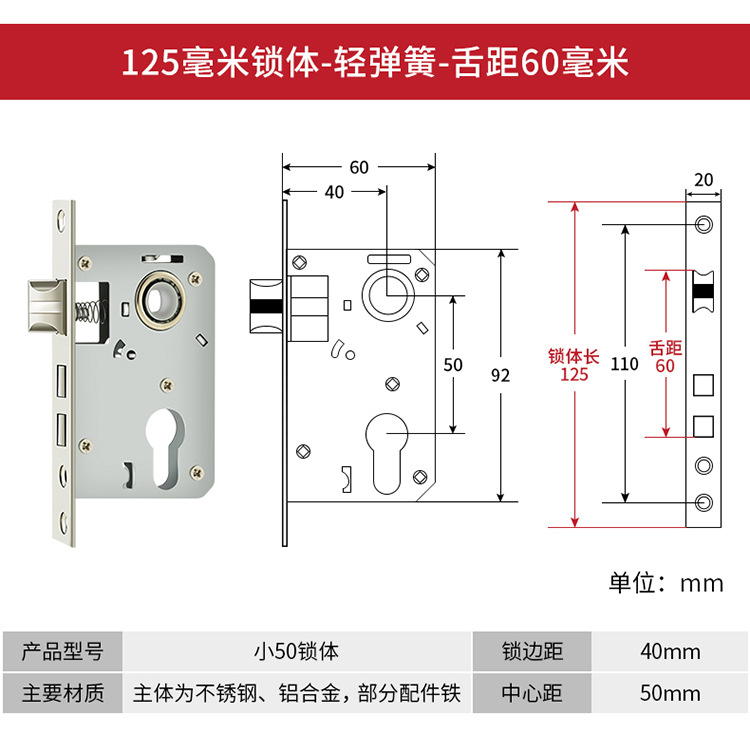 125毫米锁体-轻弹簧-舌距60毫米

60
40
50
92
20
锁体长
125
110
舌距
60

单位：mm

| 产品型号 | 小50锁体 | 锁边距 | 40mm |
|---|---|---|---|
| 主要材质 | 主体为不锈钢、铝合金，部分配件铁 | 中心距 | 50mm |