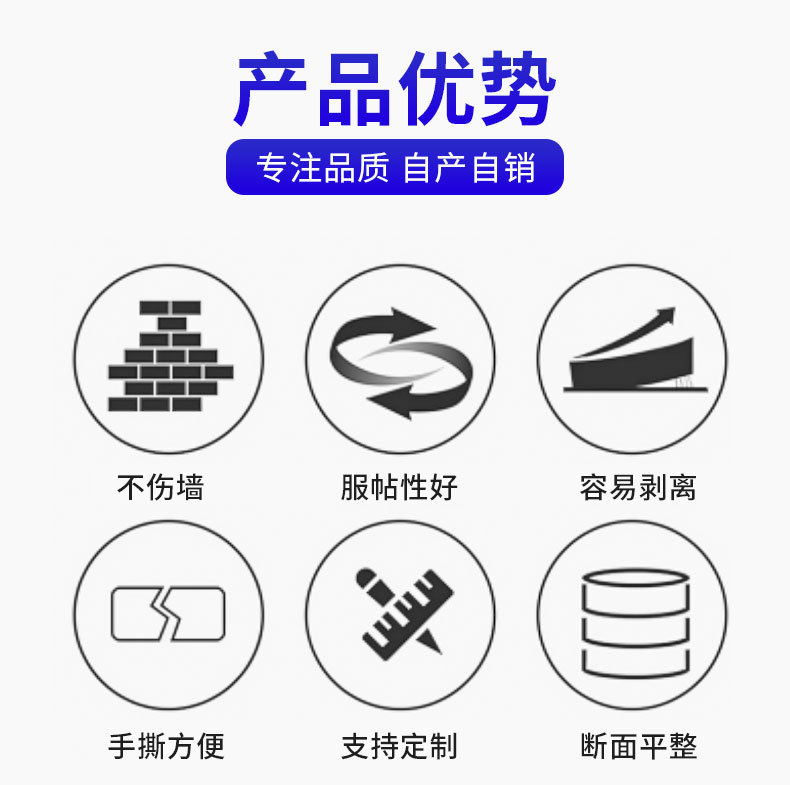 产品优势

专注品质 自产自销

不伤墙

服帖性好

容易剥离

手撕方便

支持定制

断面平整