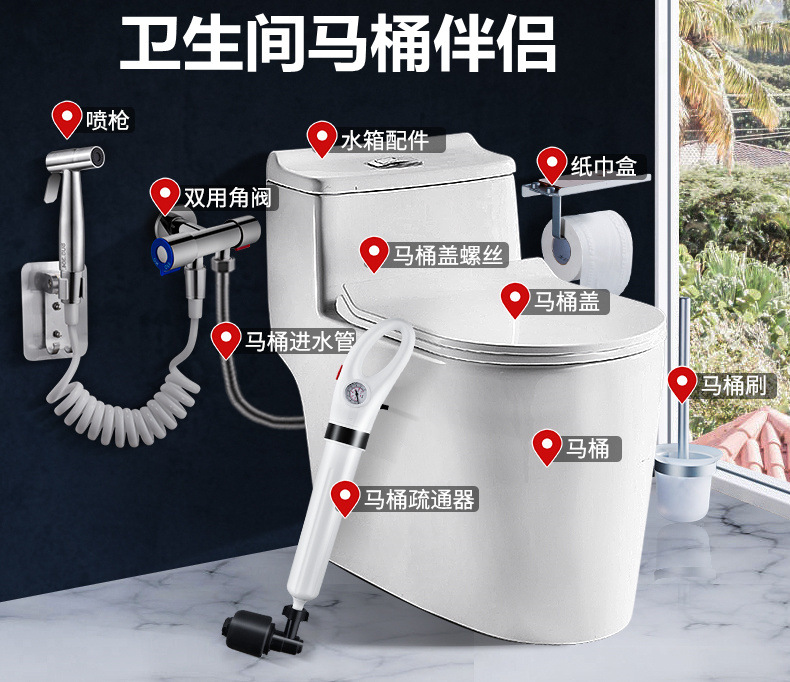 卫生间马桶伴侣

喷枪

水箱配件

纸巾盒

双用角阀

马桶盖螺丝

马桶盖

马桶进水管

马桶刷

马桶

马桶疏通器