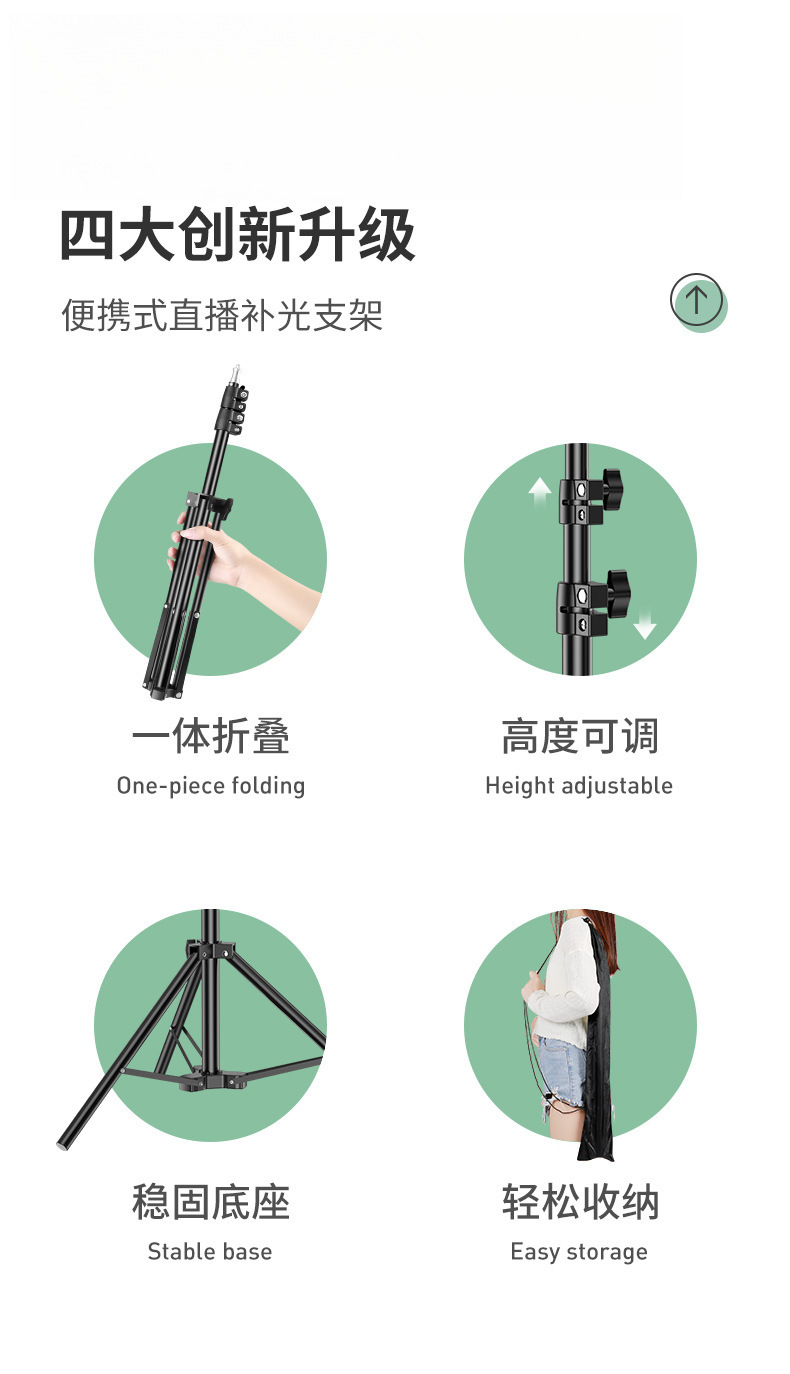 四大创新升级

便携式直播补光支架

一体折叠
One-piece folding

高度可调
Height adjustable

稳固底座
Stable base

轻松收纳
Easy storage