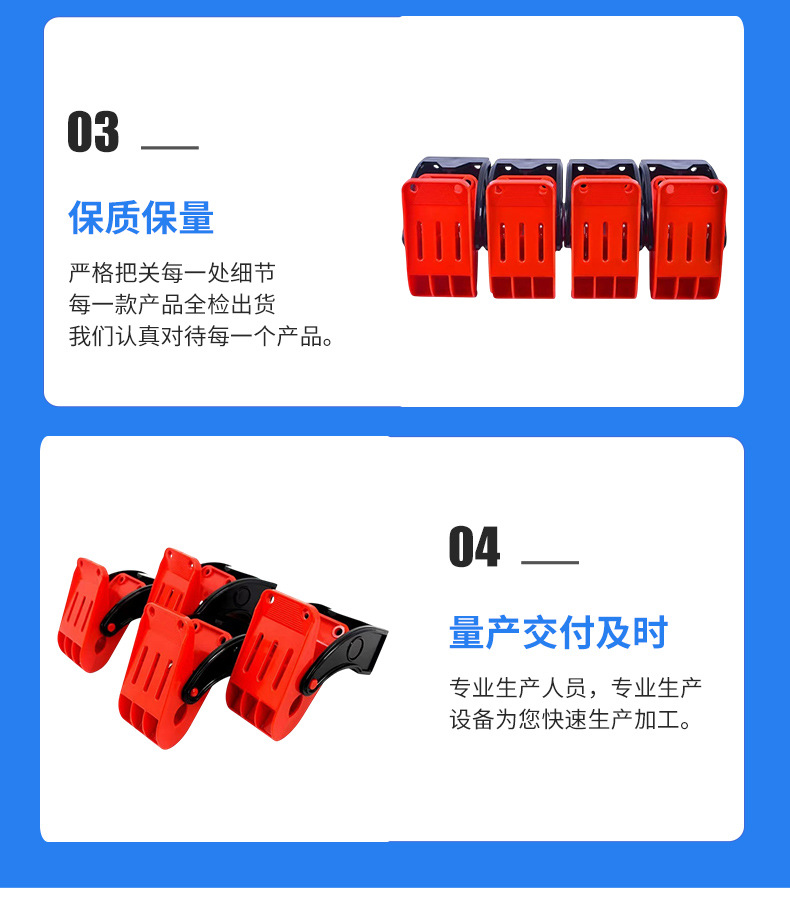 03

保质保量

严格把关每一处细节
每一款产品全检出货
我们认真对待每一个产品。

04

量产交付及时

专业生产人员，专业生产设备为您快速生产加工。