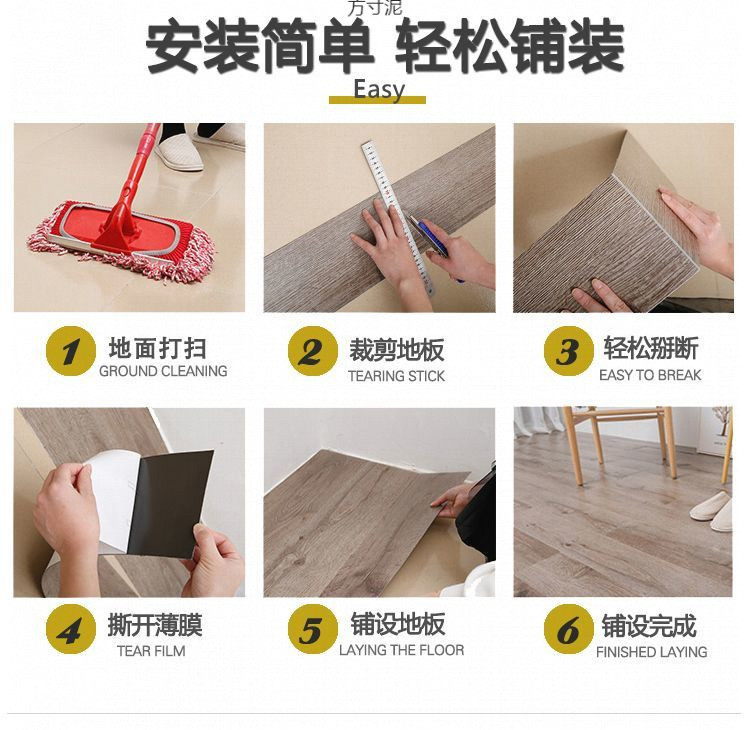 方寸泥

安装简单 轻松铺装

Easy

1 地面打扫
GROUND CLEANING

2 裁剪地板
TEARING STICK

3 轻松掰断
EASY TO BREAK

4 撕开薄膜
TEAR FILM

5 铺设地板
LAYING THE FLOOR

6 铺设完成
FINISHED LAYING