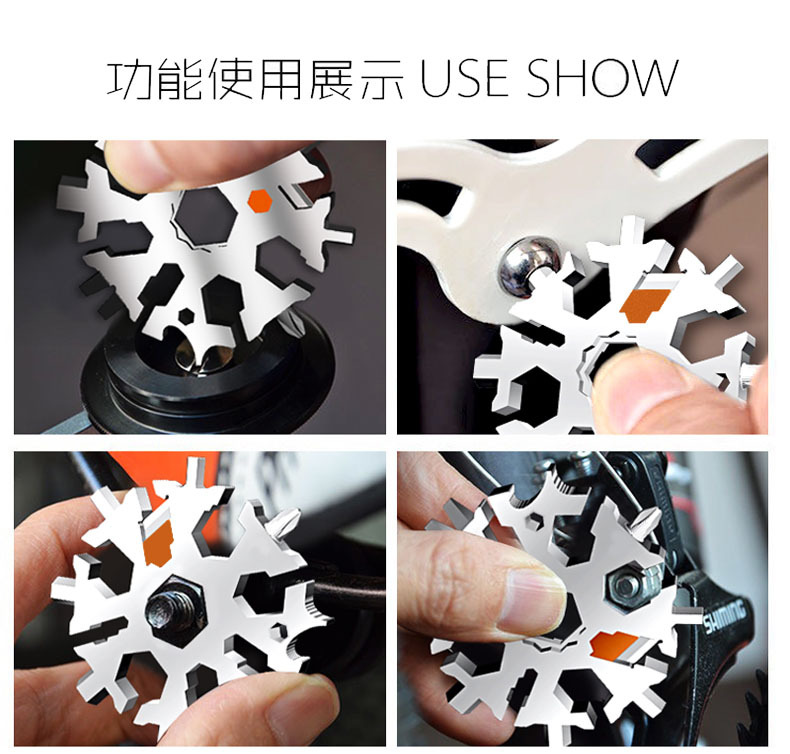 功能使用展示 USE SHOW

SHIMANO