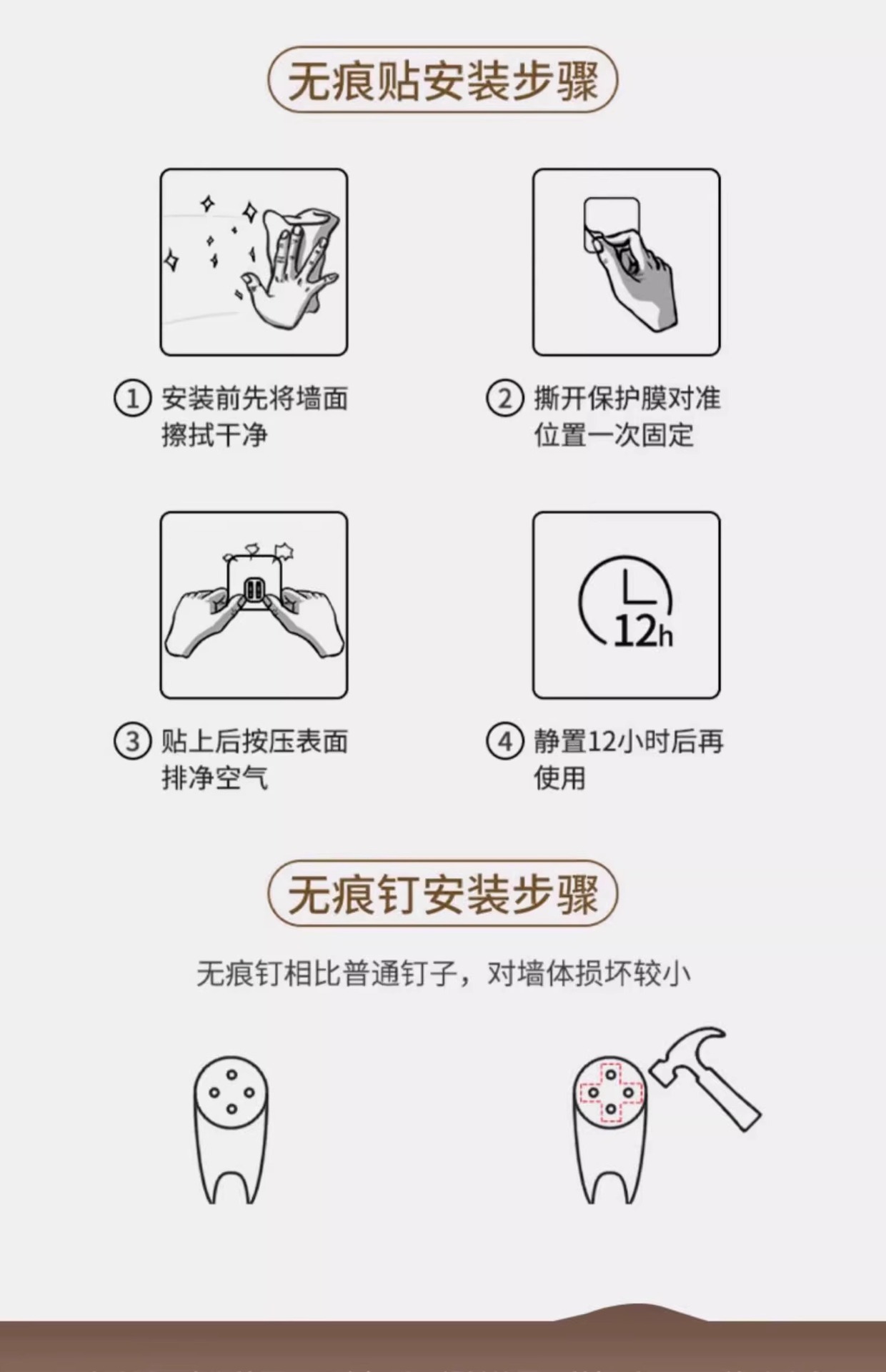 无痕贴安装步骤

① 安装前先将墙面擦拭干净

② 撕开保护膜对准位置一次固定

③ 贴上后按压表面排净空气

12h

④ 静置12小时后再使用

无痕钉安装步骤

无痕钉相比普通钉子，对墙体损坏较小